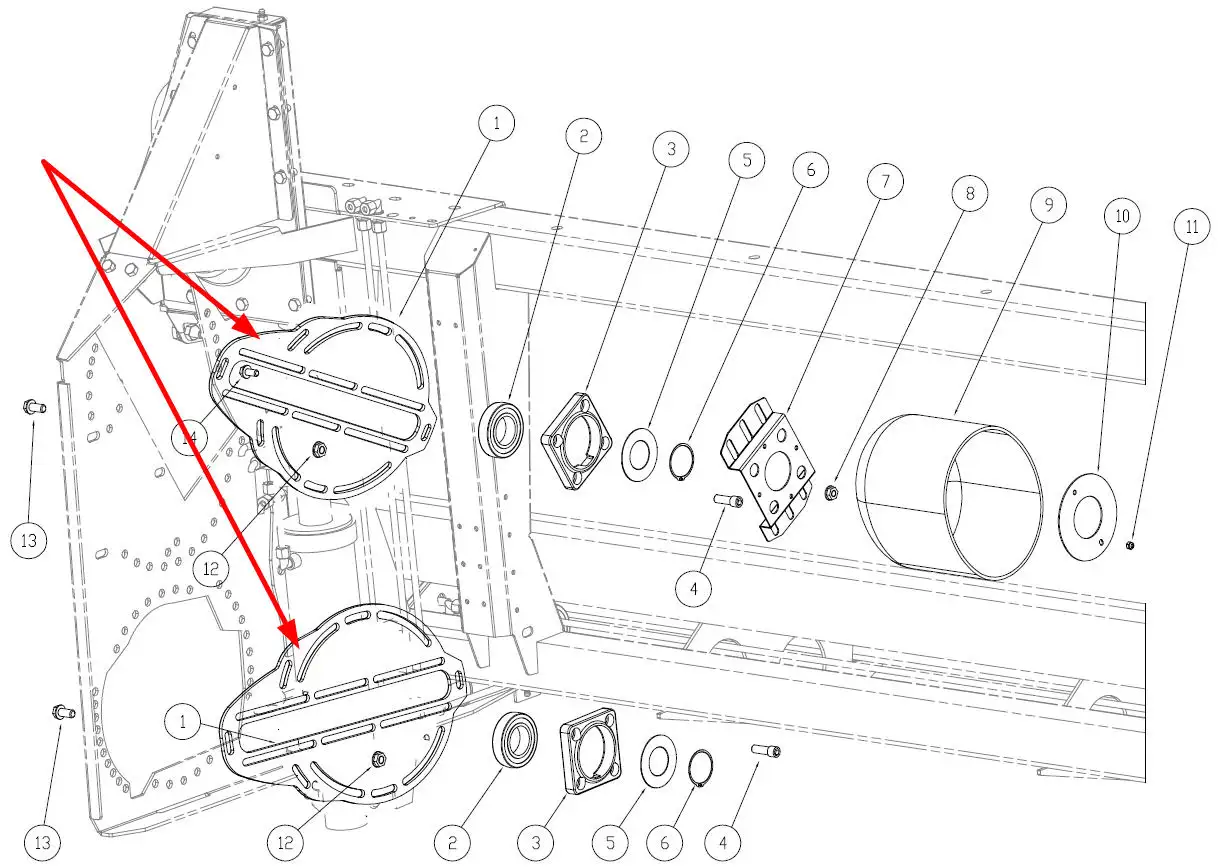 1
2
3
5
6
7
8
9
10
11
14
13
12
4
1
13
12
2
3
5
6
4