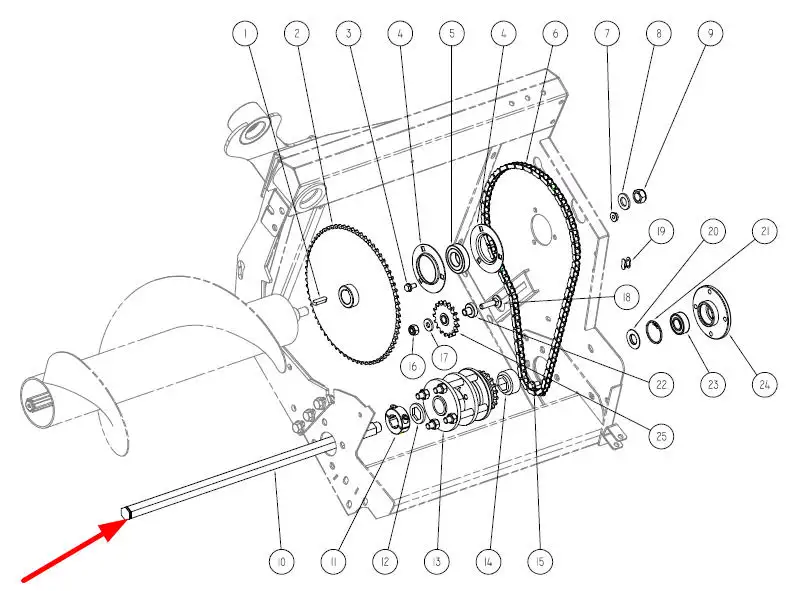 1 2 3 4 5 4 6 7 8 9

19 20 21

18

16 17

22 23 24

25

10 11 12 13 14 15