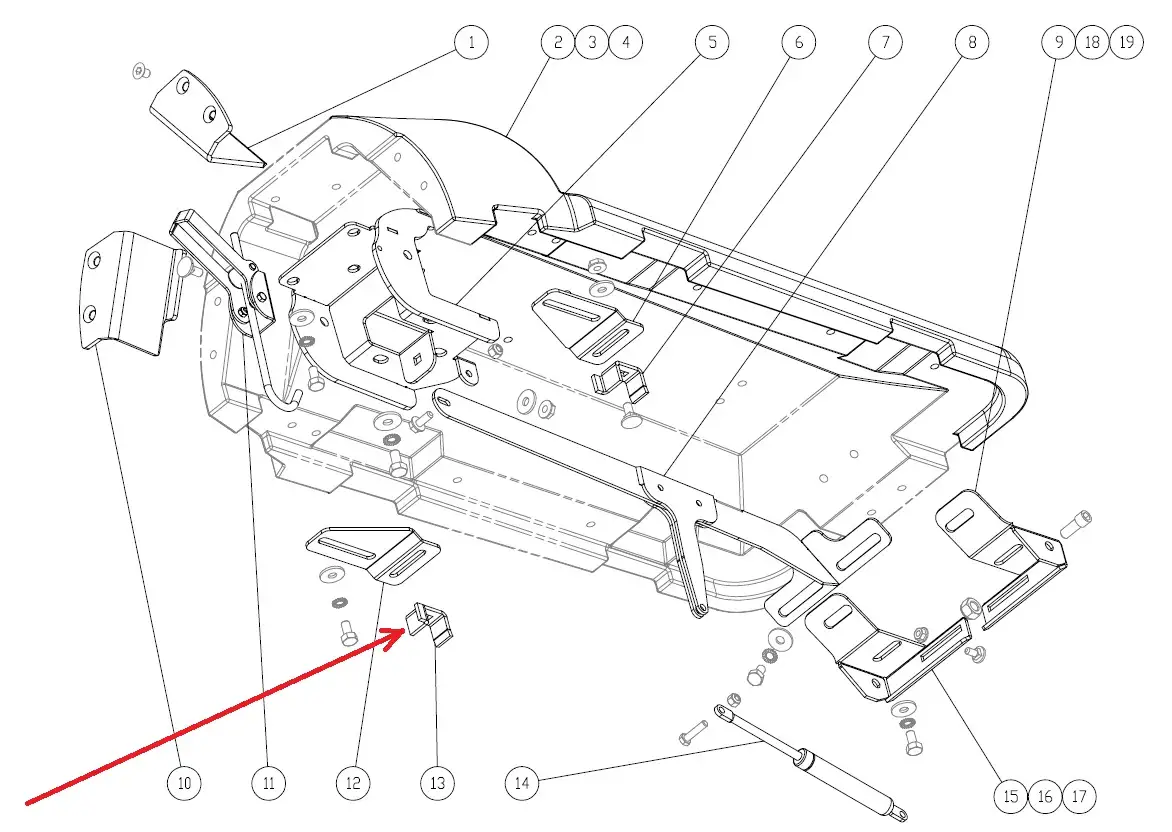 1
2 3 4
5
6
7
8
9 18 19
10
11
12
13
14
15 16 17