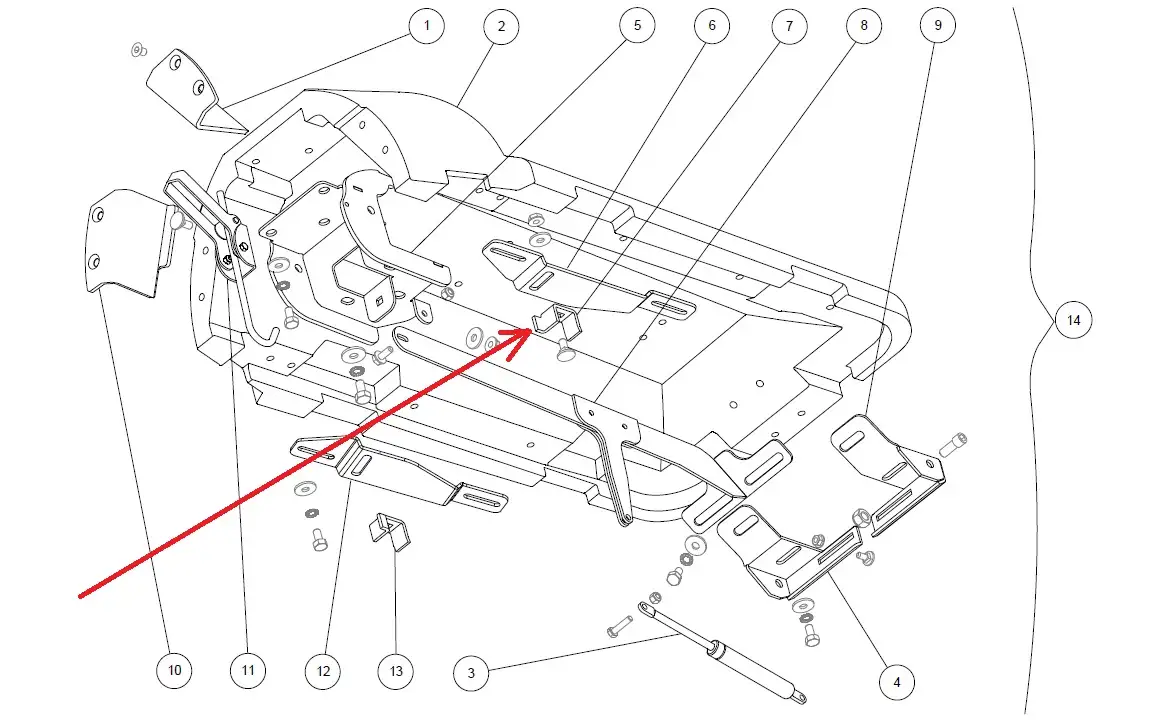 1
2
5
6
7
8
9
14
10
11
12
13
3
4