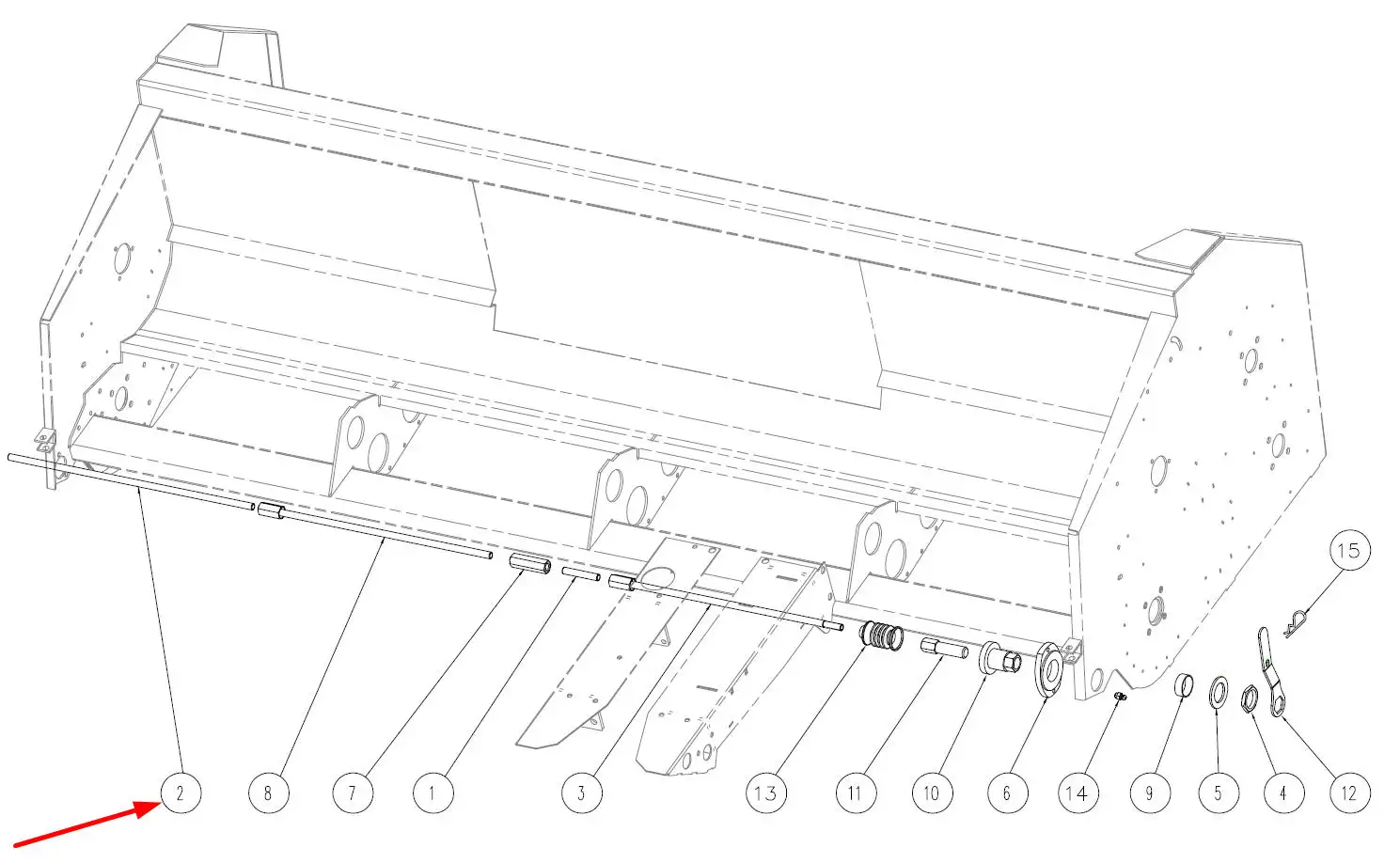 15

2 8 7 1 3 13 11 10 6 14 9 5 4 12