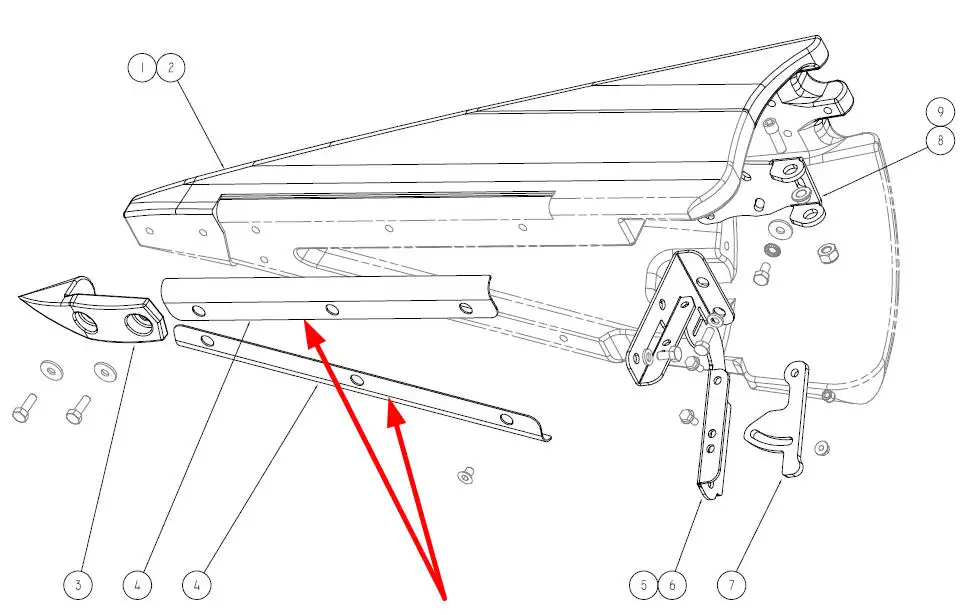 1 2
9
8
3
4
4
5 6
7