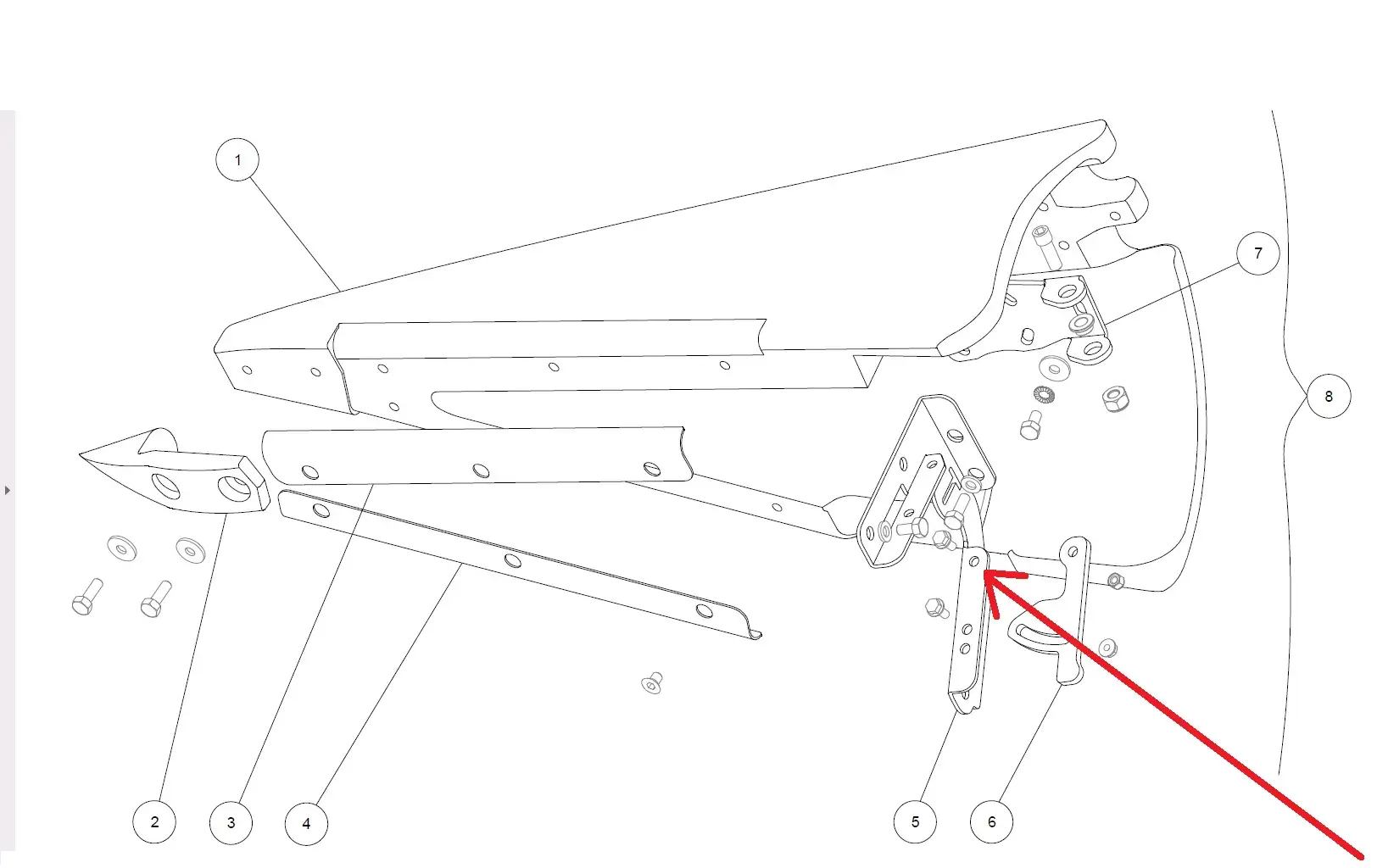 1

7

8

2

3

4

5

6