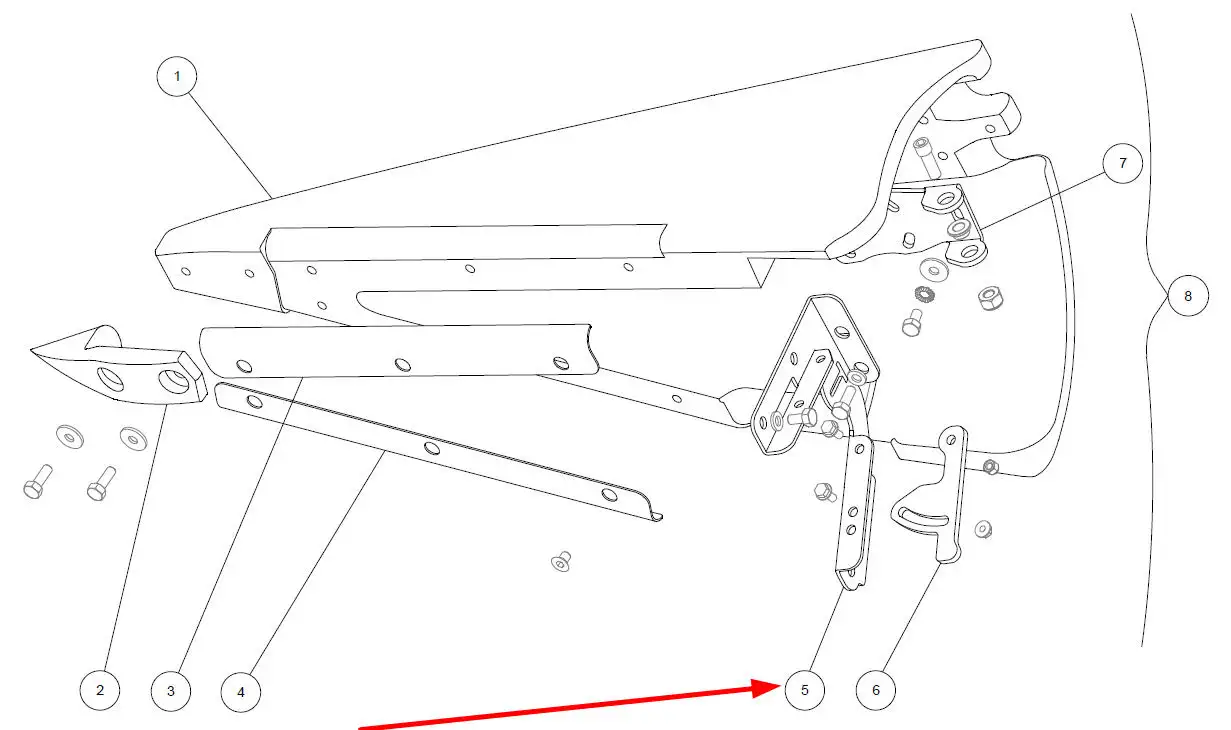 1
7
8
2
3
4
5
6