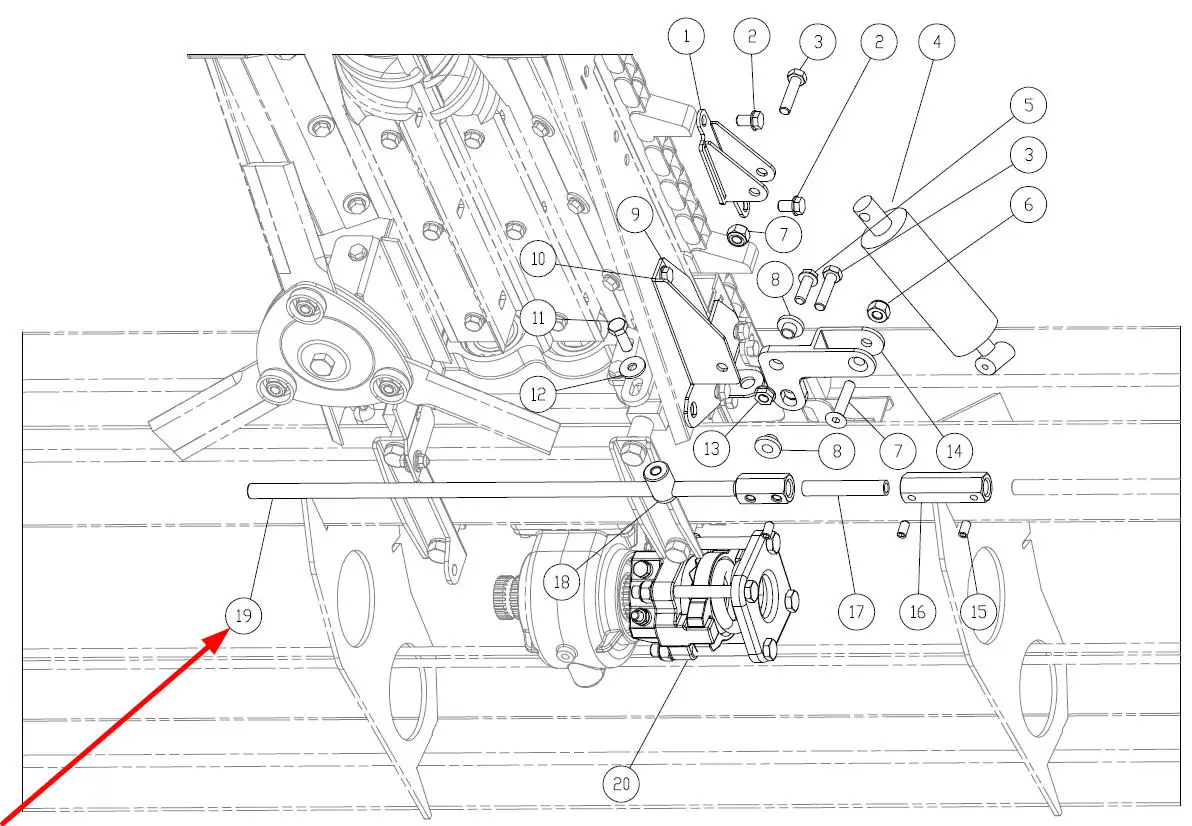 1
2
3
2
4
5
3
6
9
7
10
8
11
12
13
8
7
14
18
17
16
15
19
20