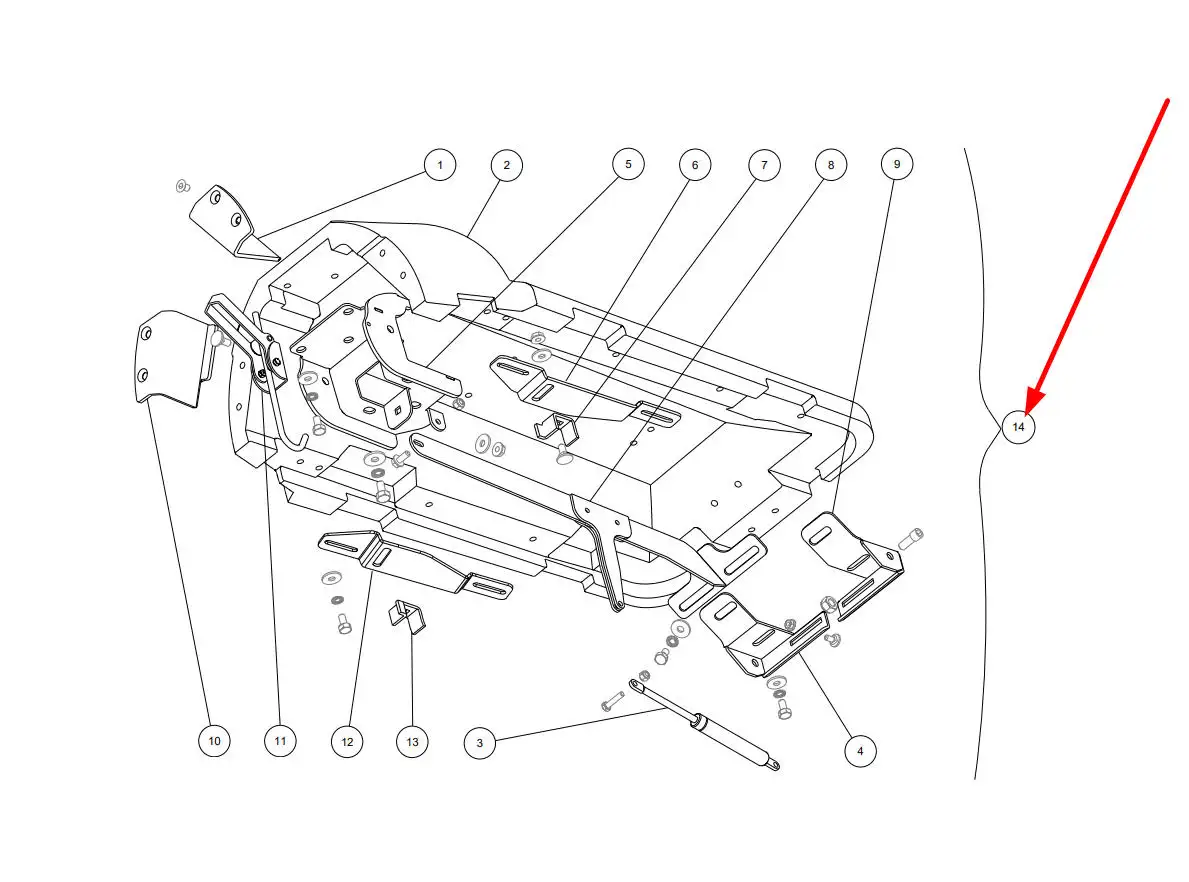 1
2
5
6
7
8
9
14
10
11
12
13
3
4