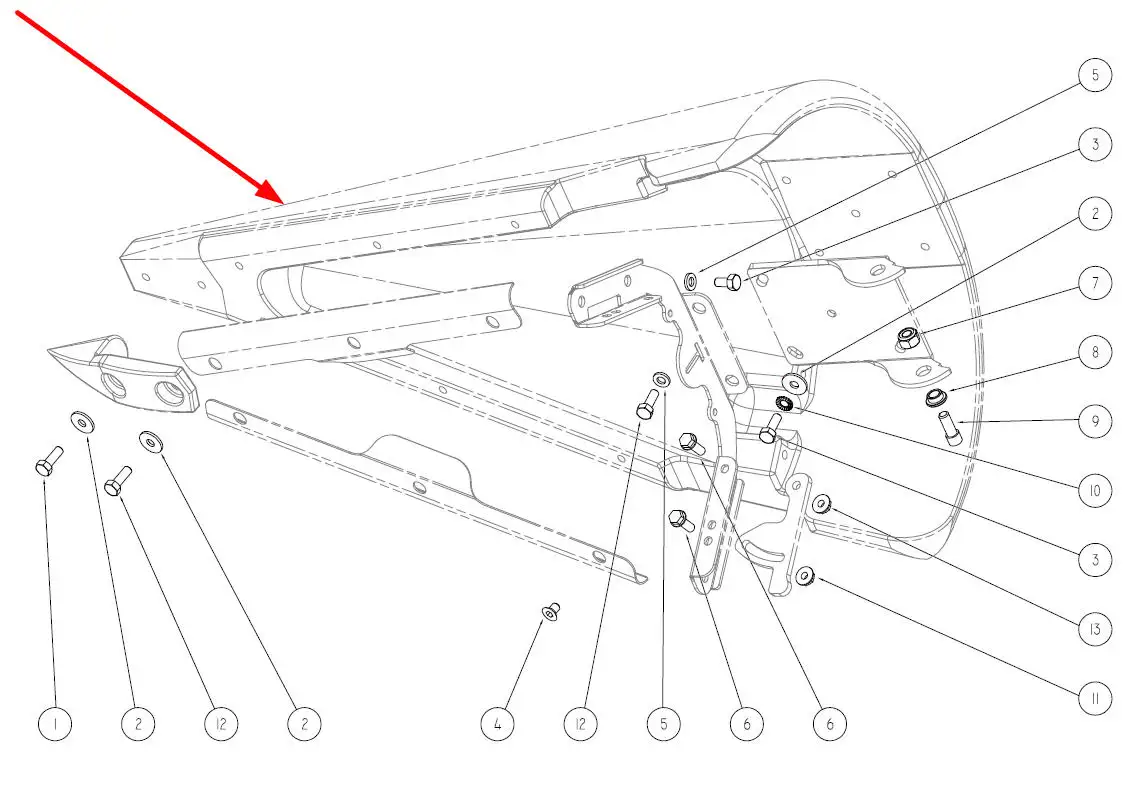 5
3
2
7
8
9
10
3
13
11
1
2
12
2
4
12
5
6
6