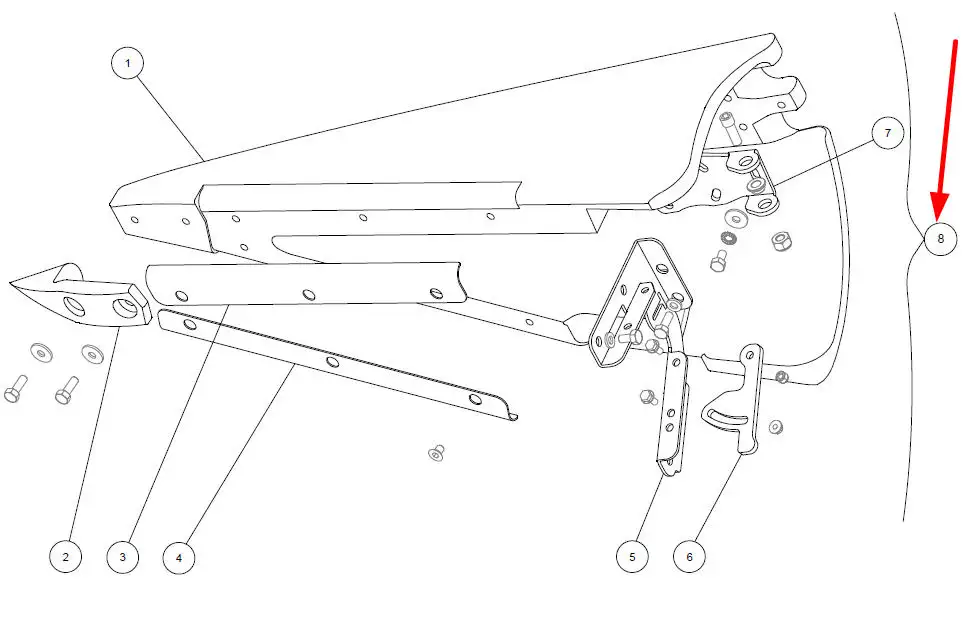 1
7
8
2
3
4
5
6