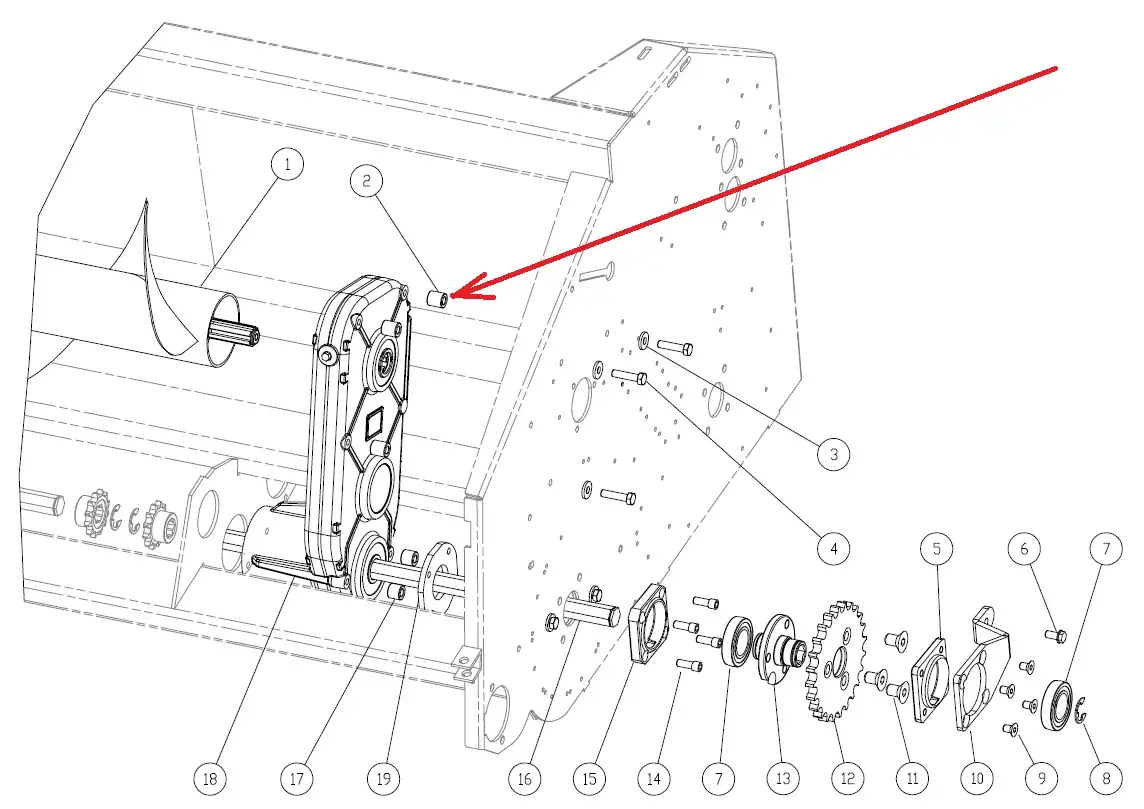 1
2
3
4
5
6
7
18
17
19
16
15
14
7
13
12
11
10
9
8