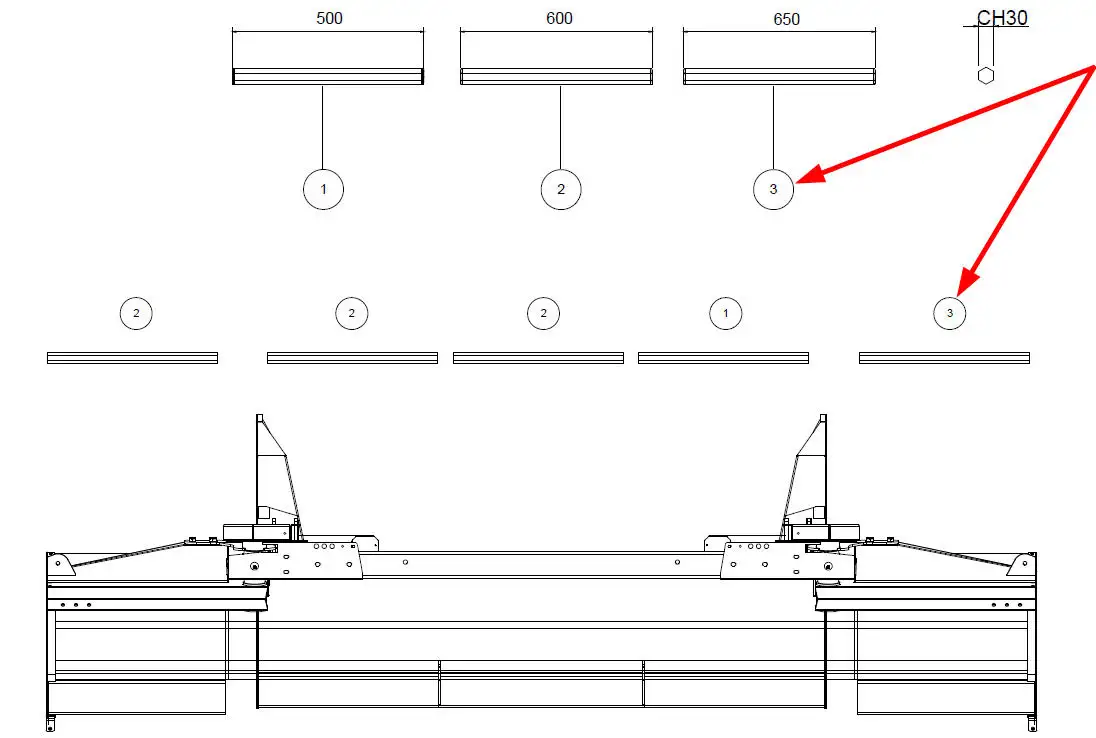 500
600
650
CH30
1
2
3
2
2
2
1
3