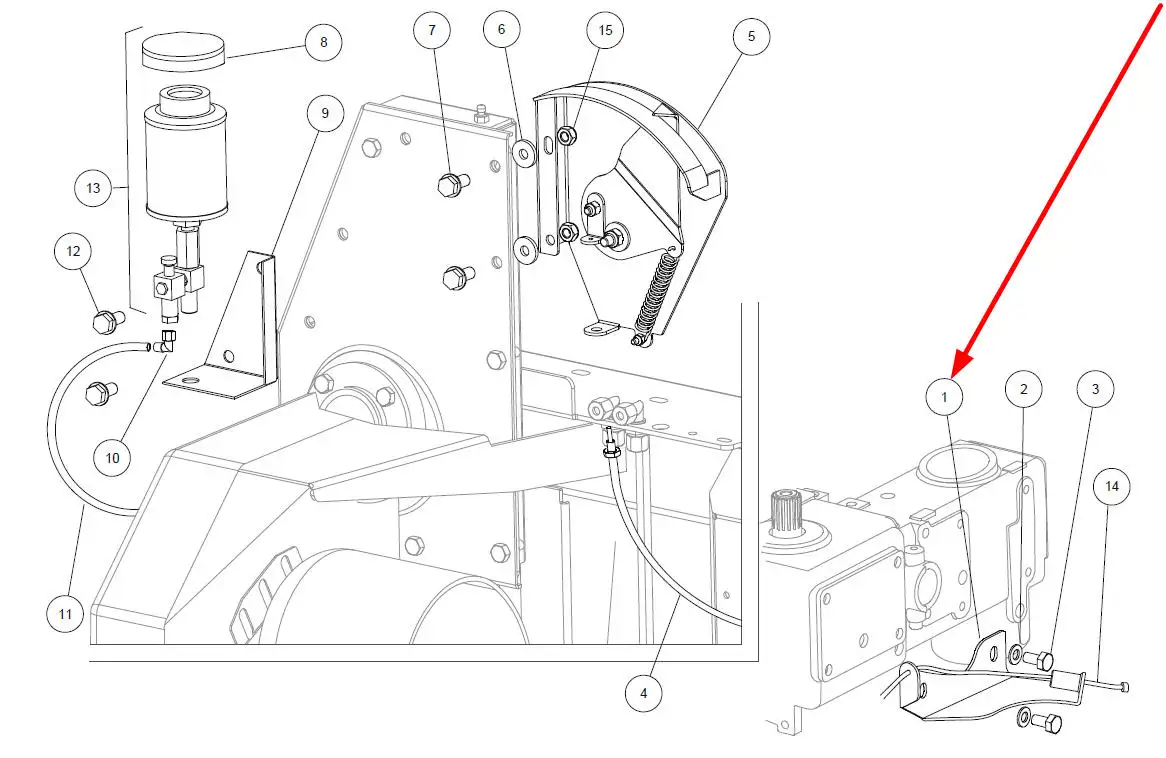 8
7
6
15
5
9
13
12
10
11
4
1
2
3
14