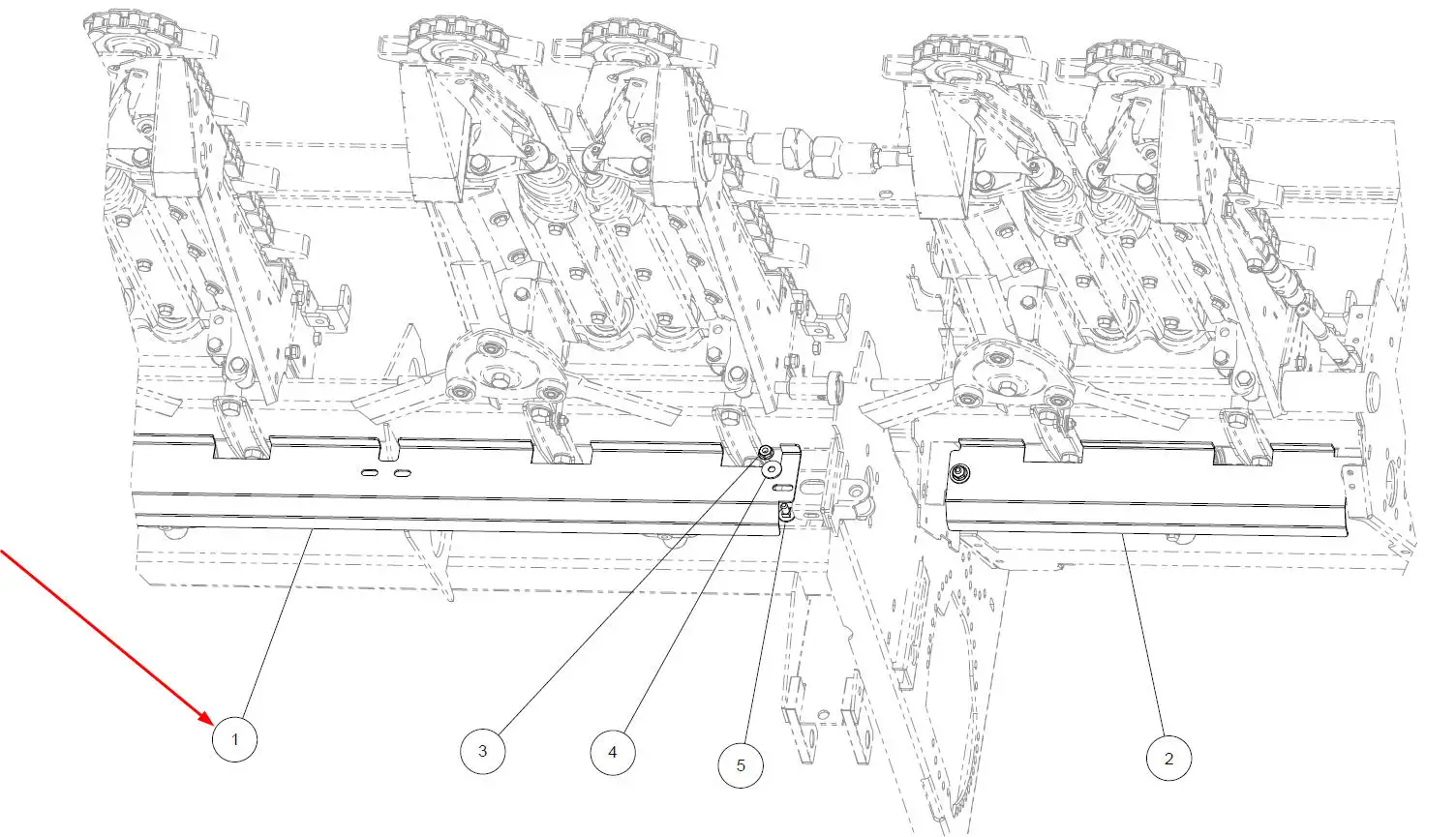 1
3
4
5
2