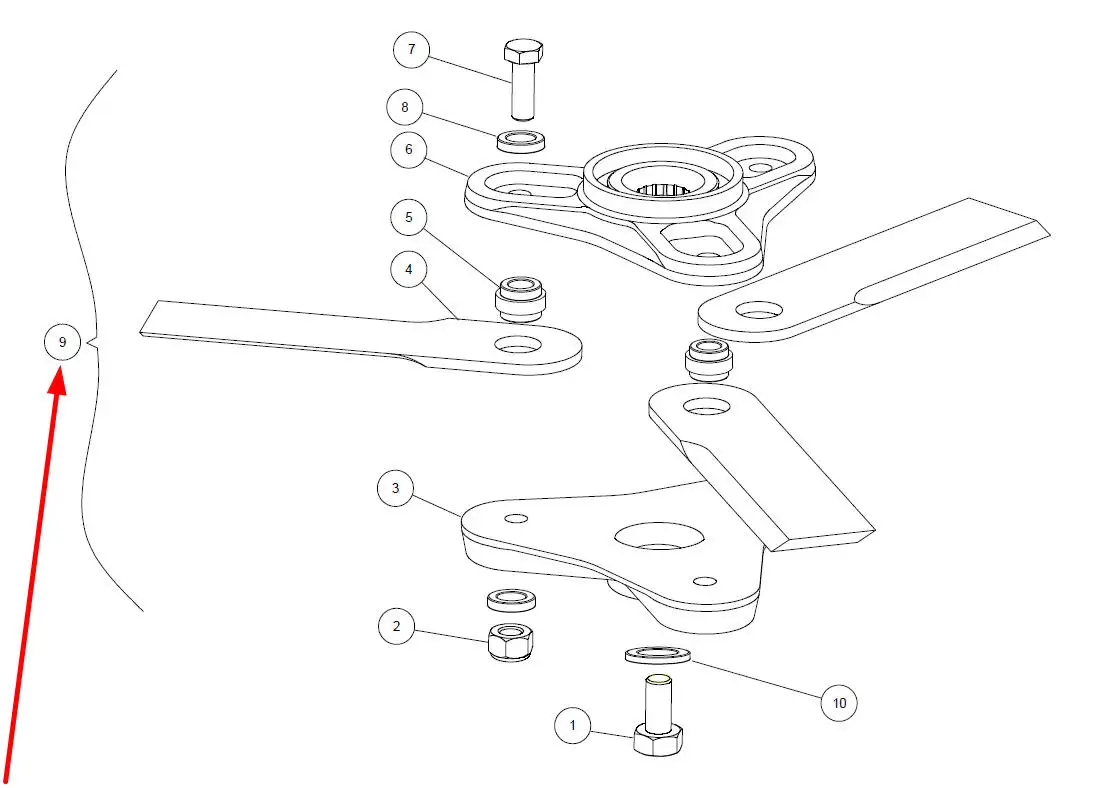 7
8
6
5
4
9
3
2
10
1