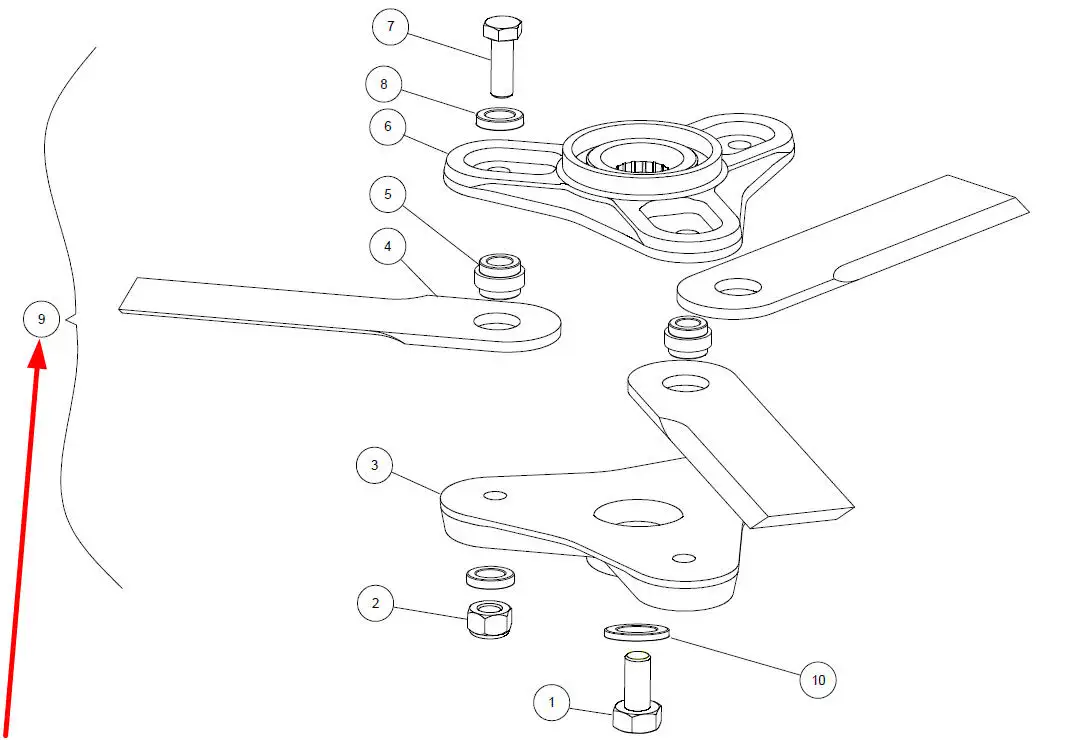 7
8
6
5
4
9
3
2
10
1