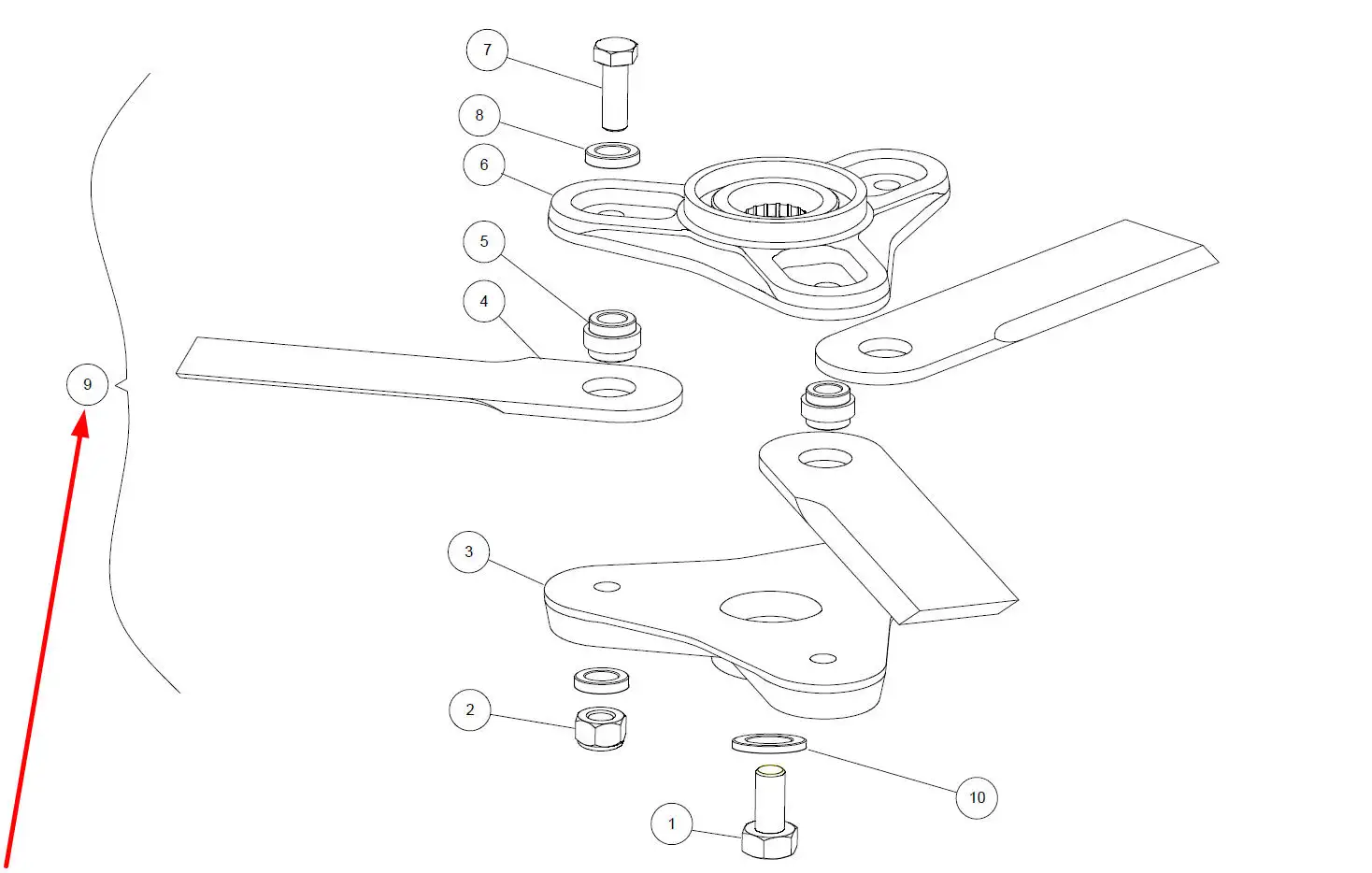 7
8
6
5
4
9
3
2
10
1