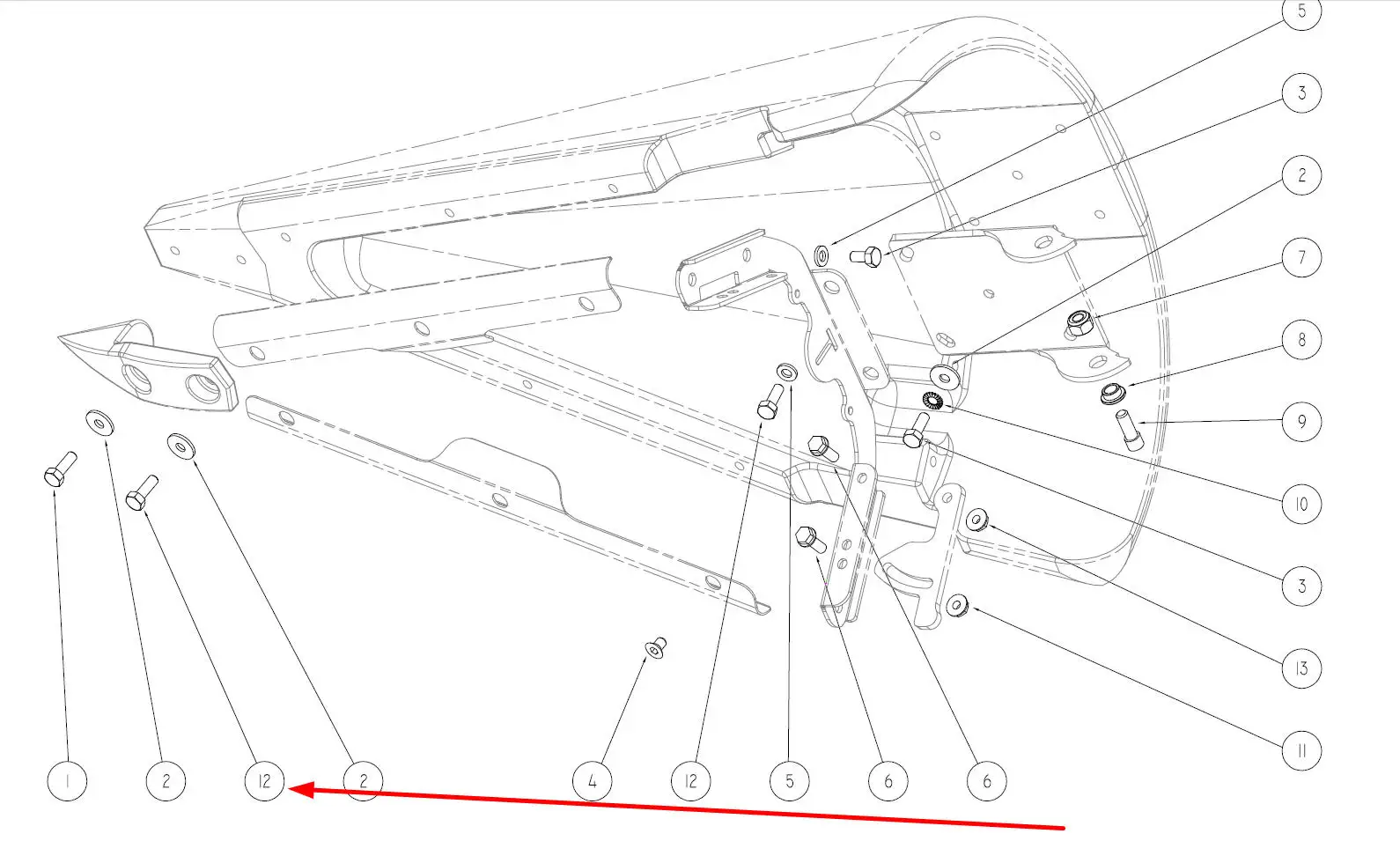 5
3
2
7
8
9
10
3
13
11
1
2
12
2
4
12
5
6
6