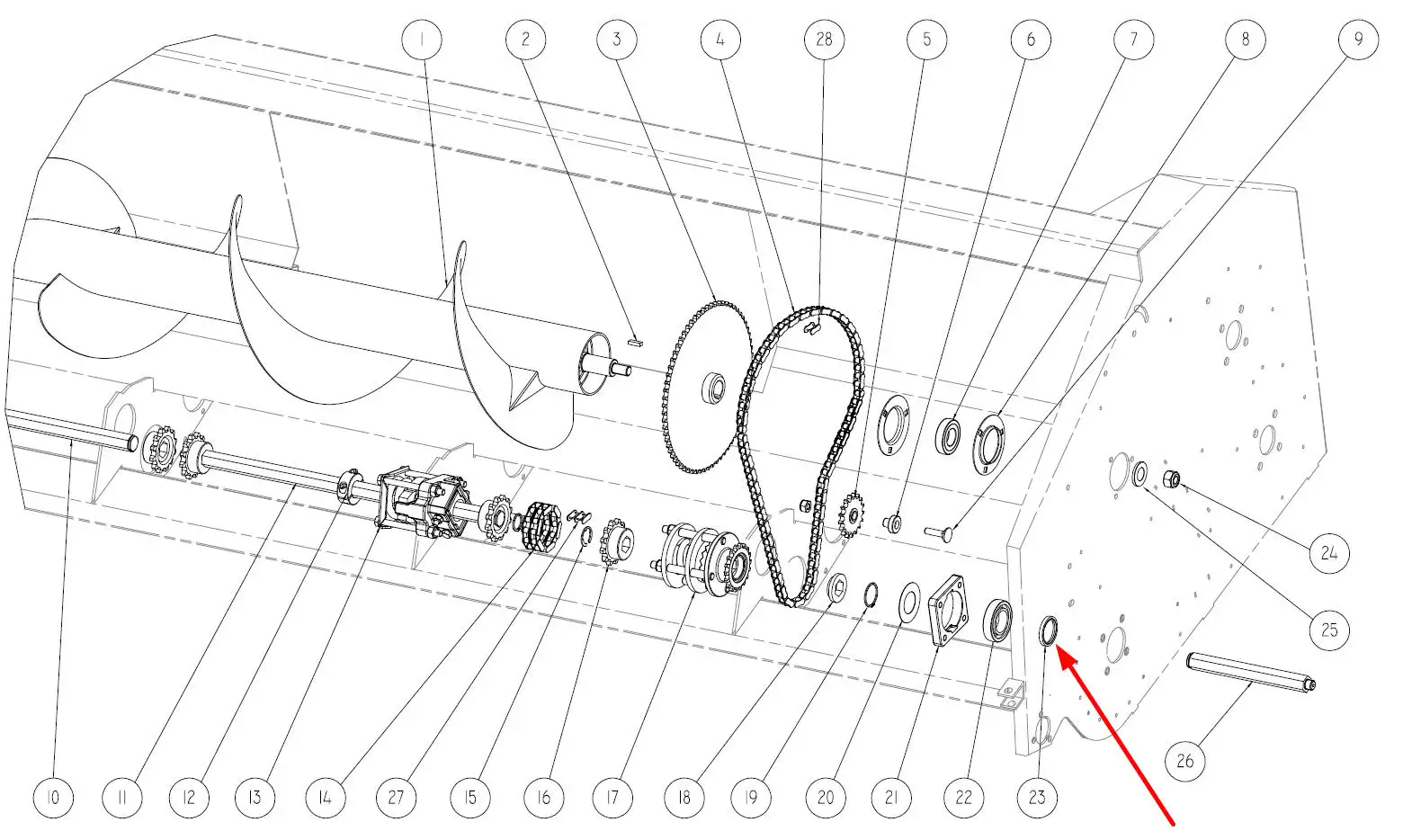 1 2 3 4 28 5 6 7 8 9

24

25

26

10 11 12 13 14 27 15 16 17 18 19 20 21 22 23