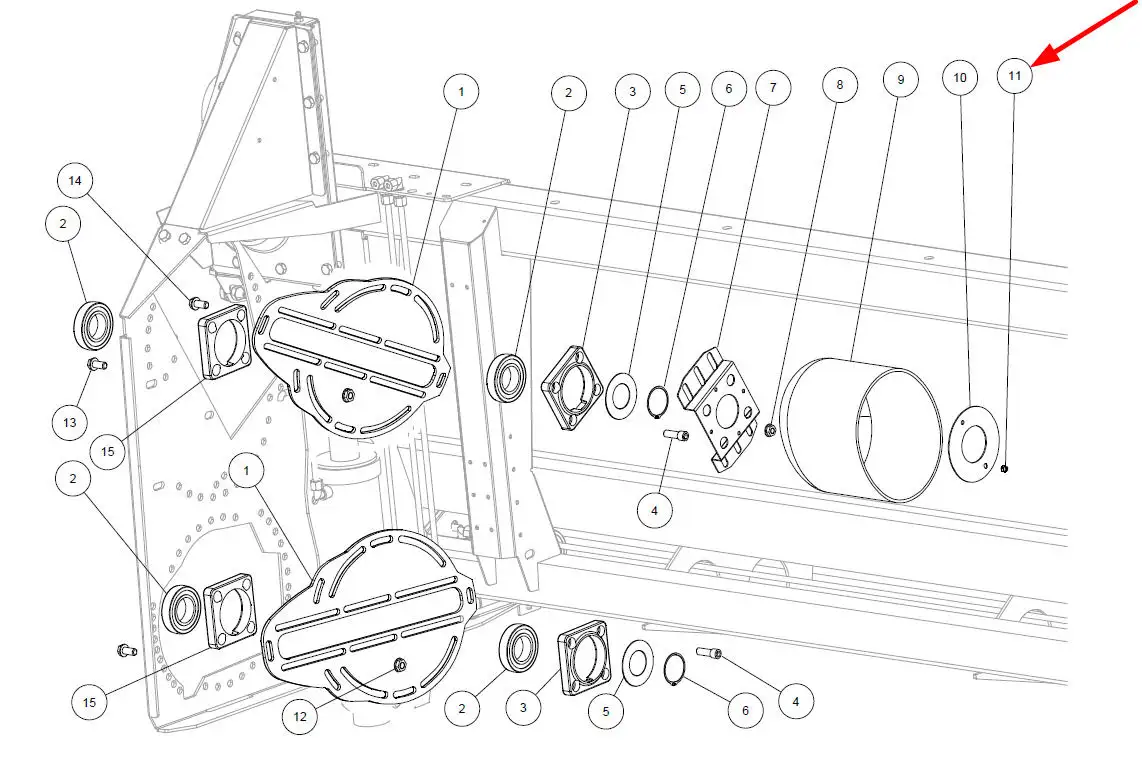 1
2
3
5
6
7
8
9
10
11
14
2
13
15
4
2
1
15
12
2
3
5
6
4