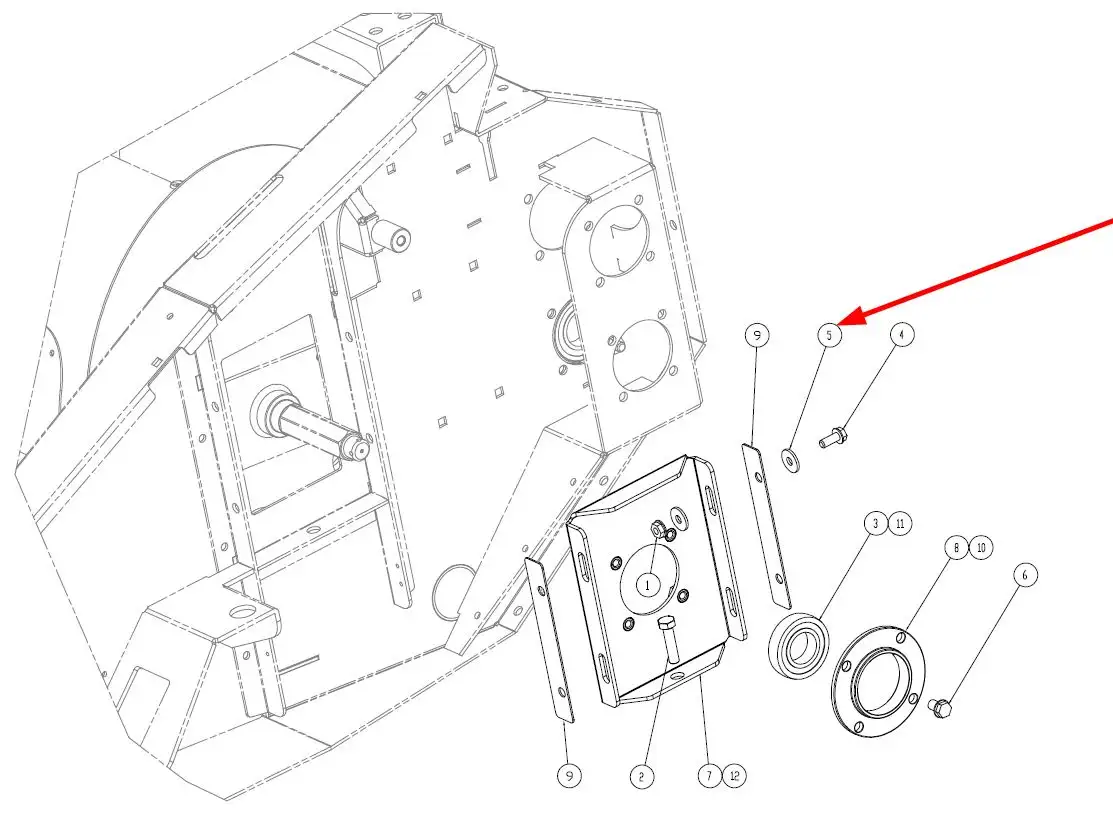 9
5
4
3 11
8 10
6
1
9
2
7 12