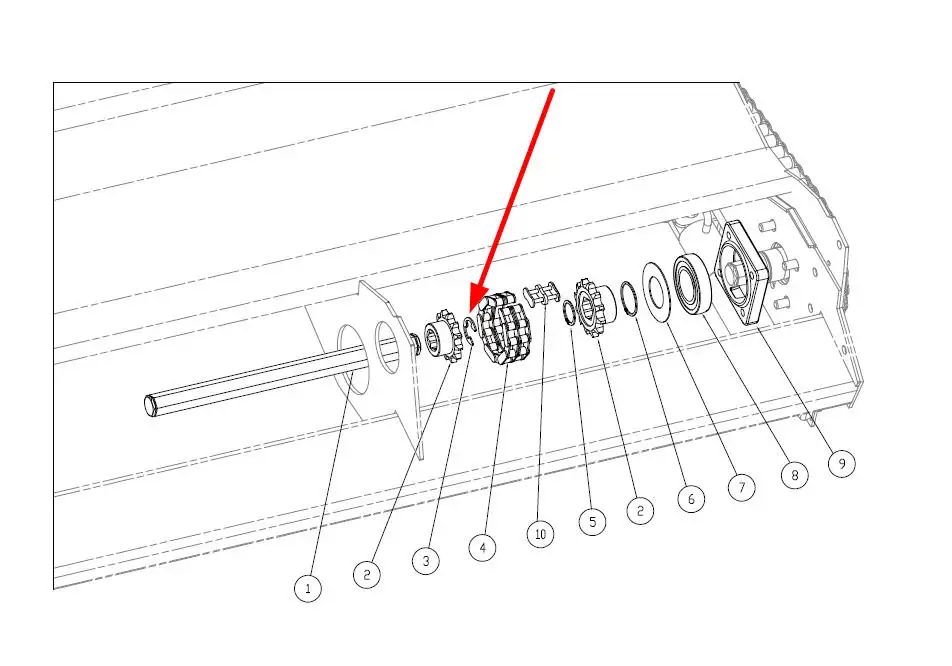 1
2
3
4
10
5
2
6
7
8
9