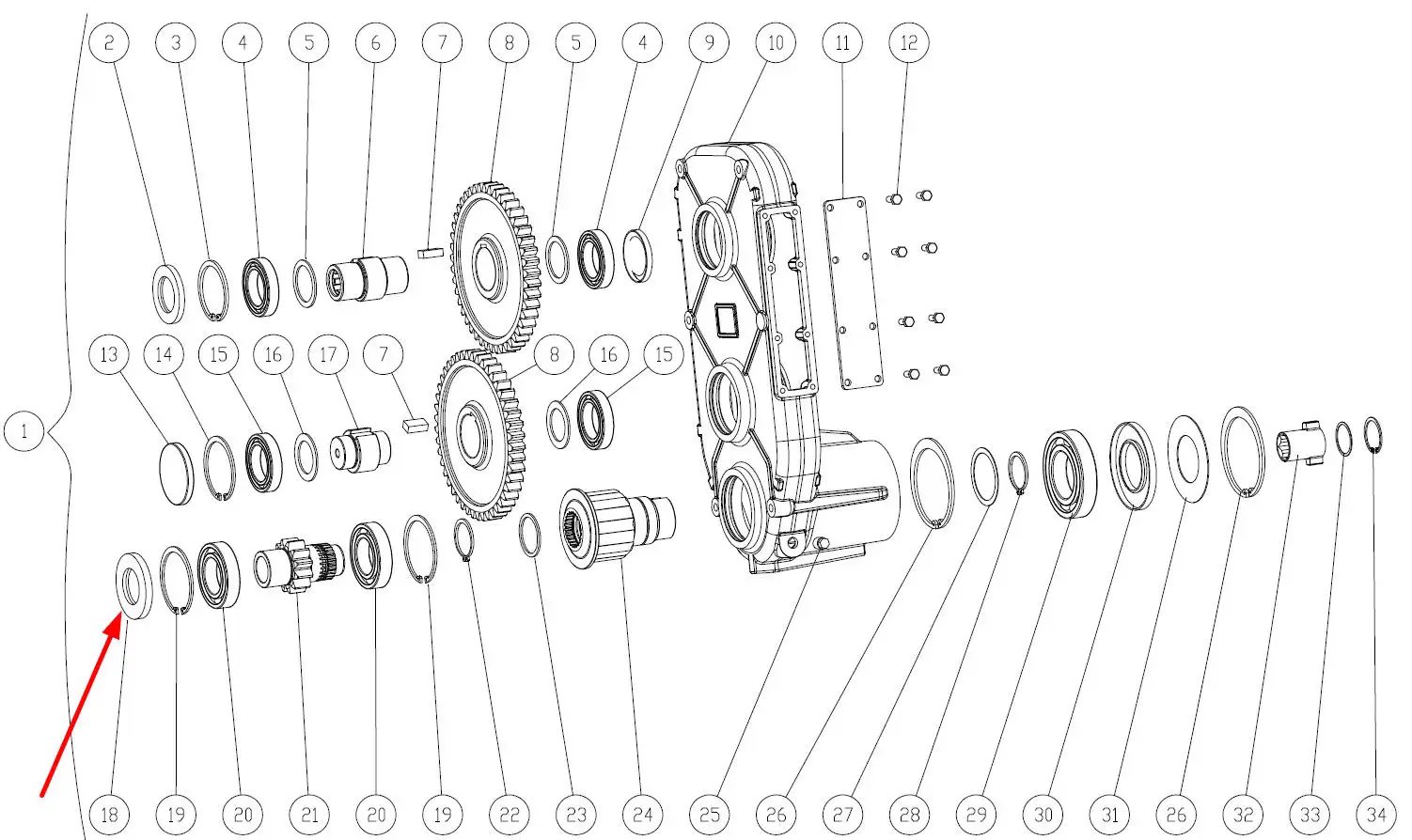 2 3 4 5 6 7 8 5 4 9 10 11 12

13 14 15 16 17 7 8 16 15

1

18 19 20 21 20 19 22 23 24 25 26 27 28 29 30 31 26 32 33 34