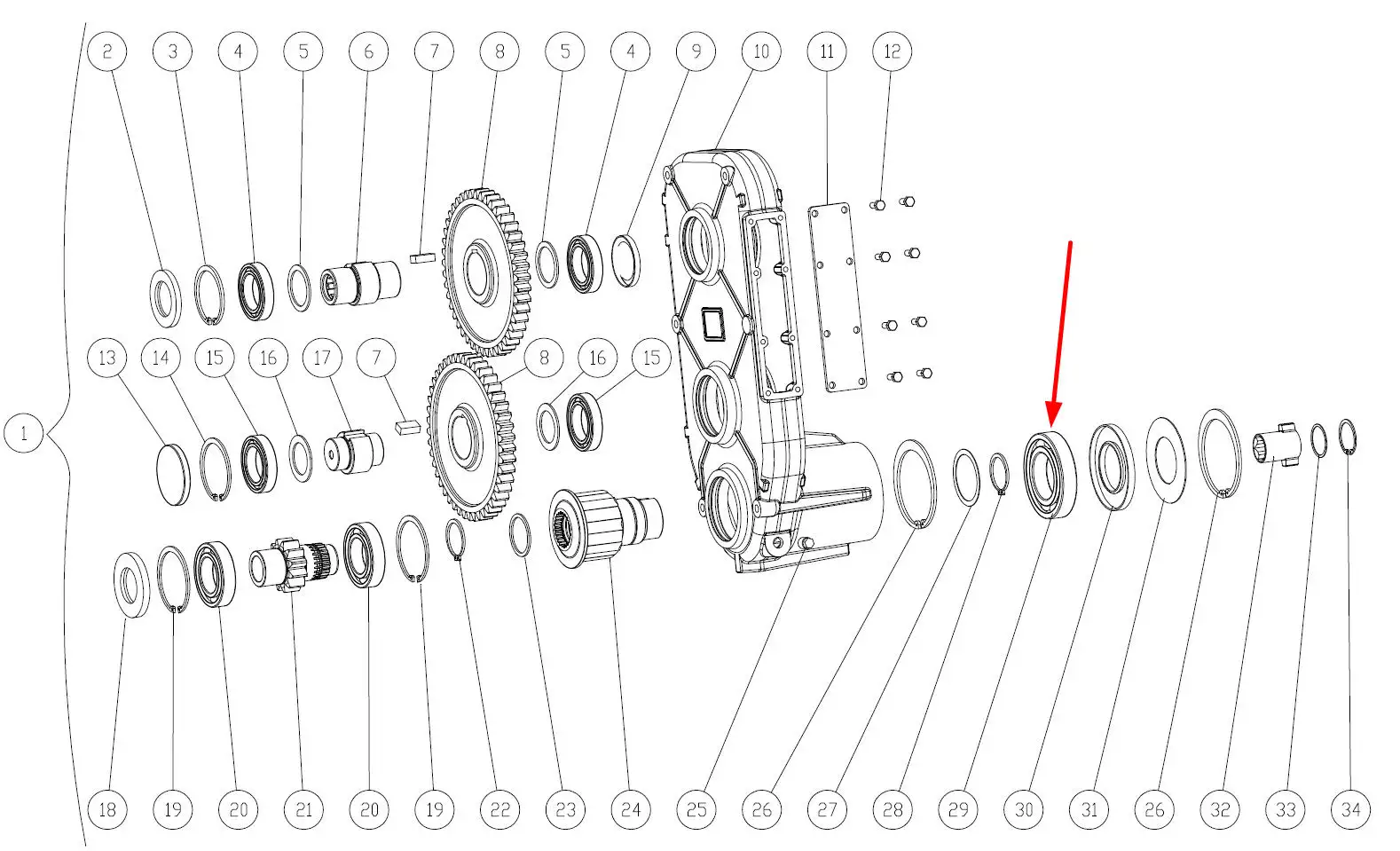 2 3 4 5 6 7 8 5 4 9 10 11 12

13 14 15 16 17 7 8 16 15

1

18 19 20 21 20 19 22 23 24 25 26 27 28 29 30 31 26 32 33 34