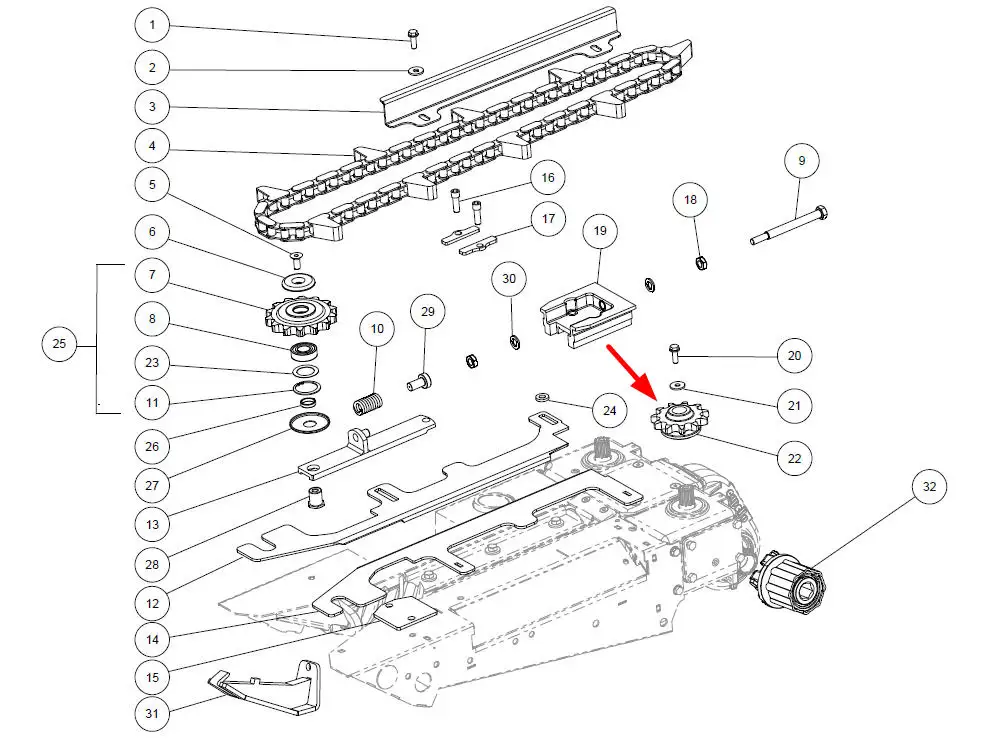 1
2
3
4
5
6
7
8
23
11
26
27
13
28
12
14
15
31
25
10
29
16
17
30
19
18
9
20
21
24
22
32