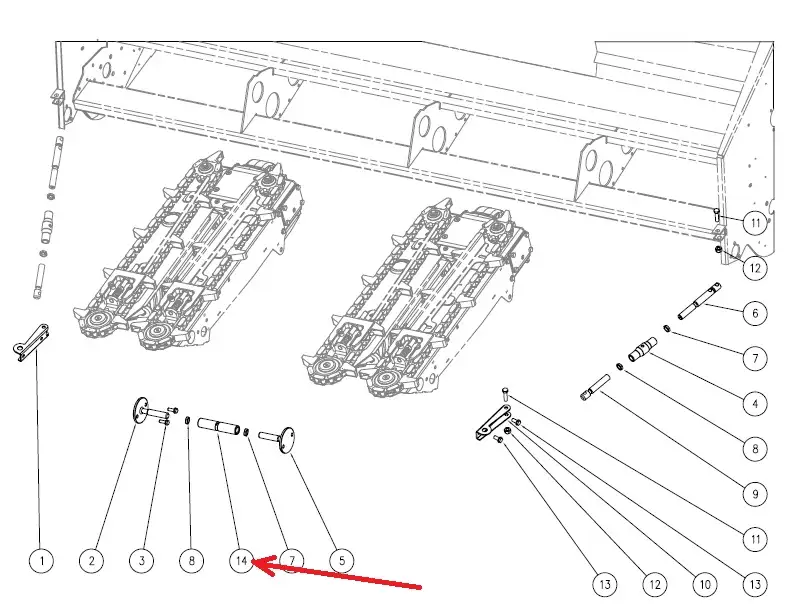 11
12
6
7
4
8
9
11
13
10
12
13
1
2
3
8
14
7
5