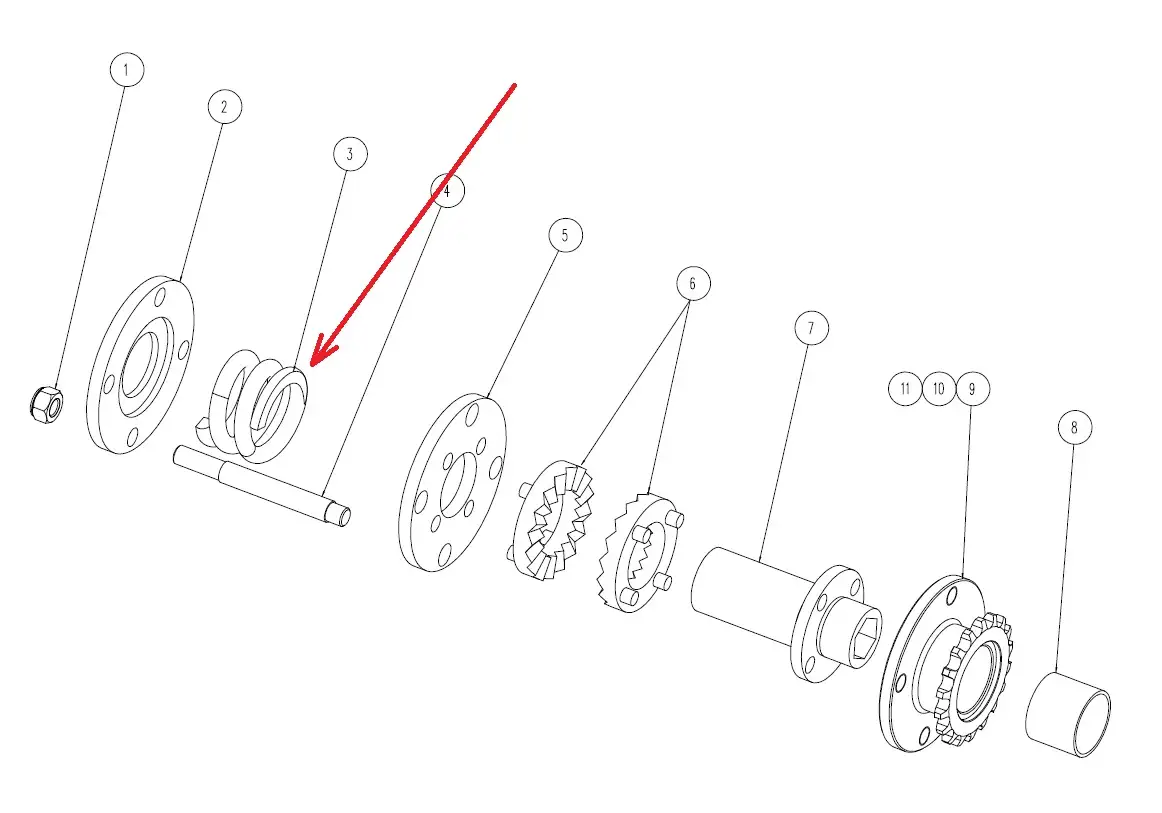 1
2
3
4
5
6
7
11 10 9
8