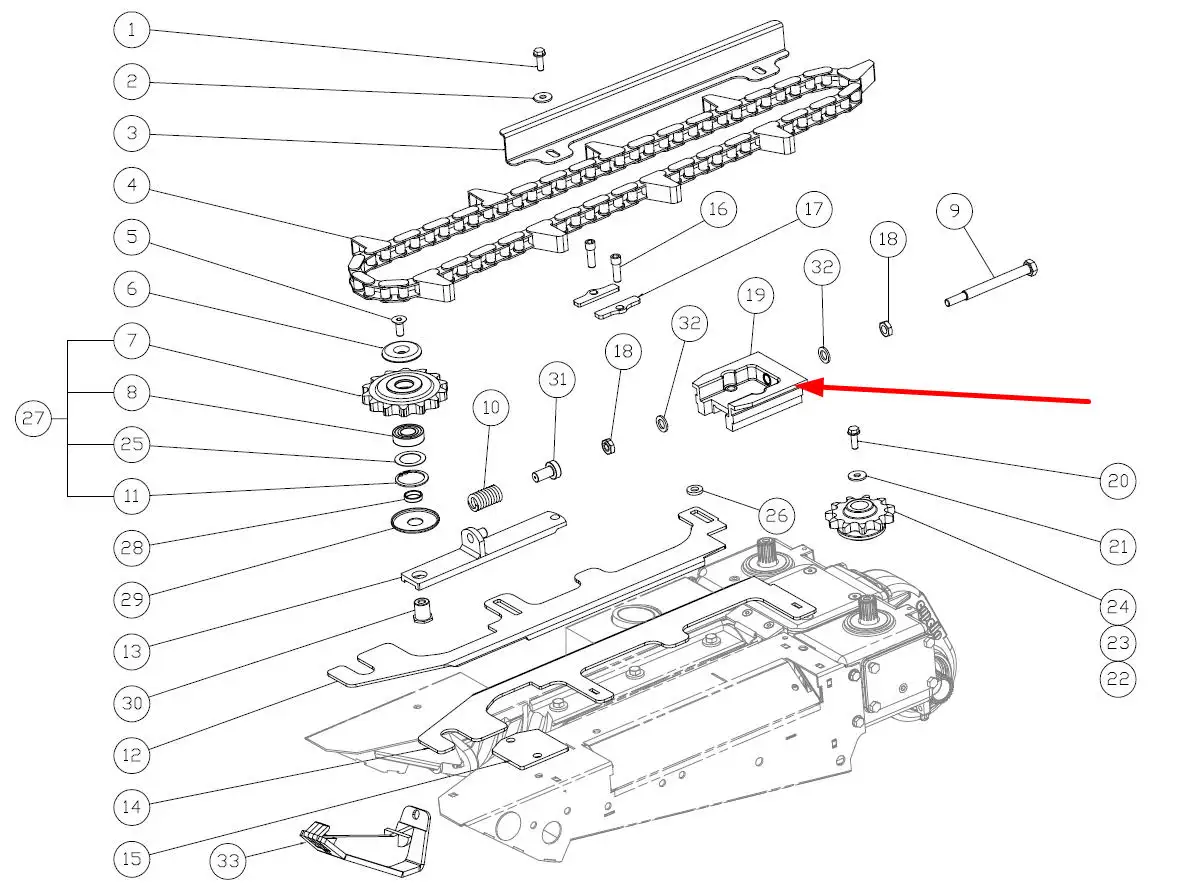 1
2
3
4
5
6
7
8
25
11
27
28
29
13
30
12
14
15
33
10
31
18
32
16
17
19
32
18
9
20
21
24
23
22
26