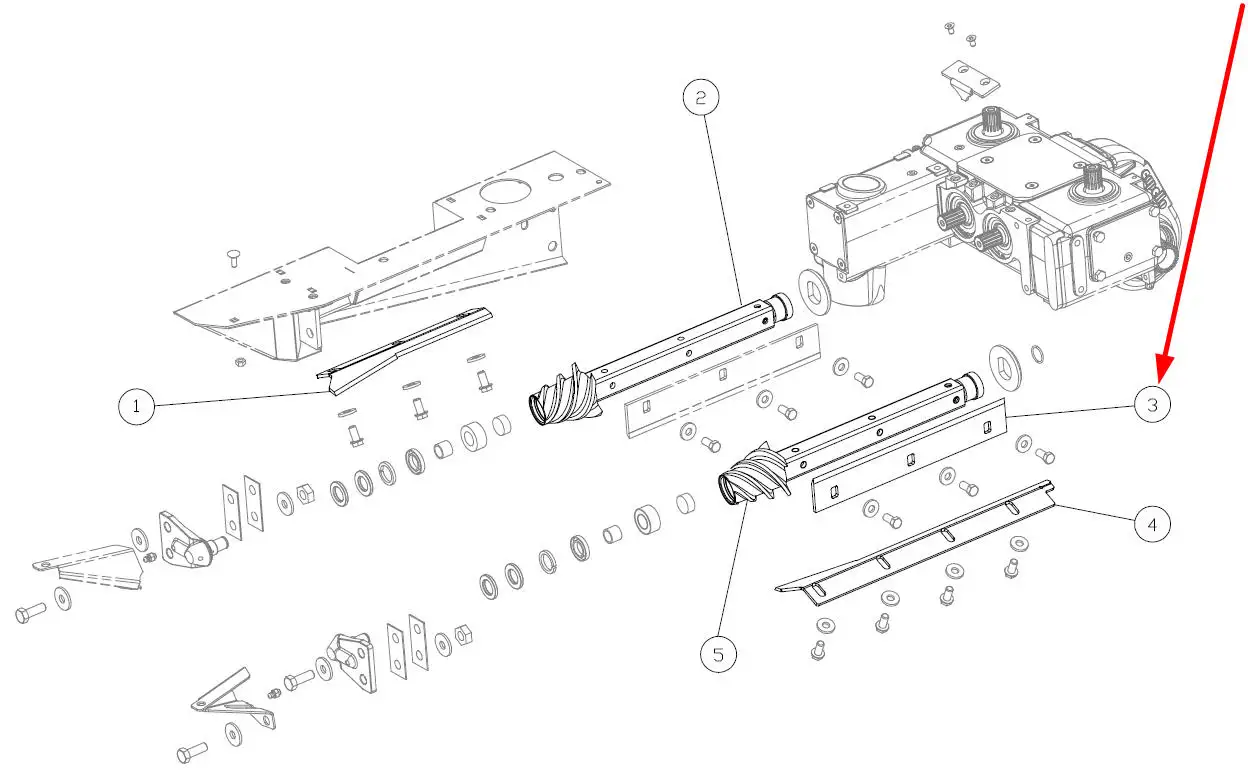 2
1
3
4
5