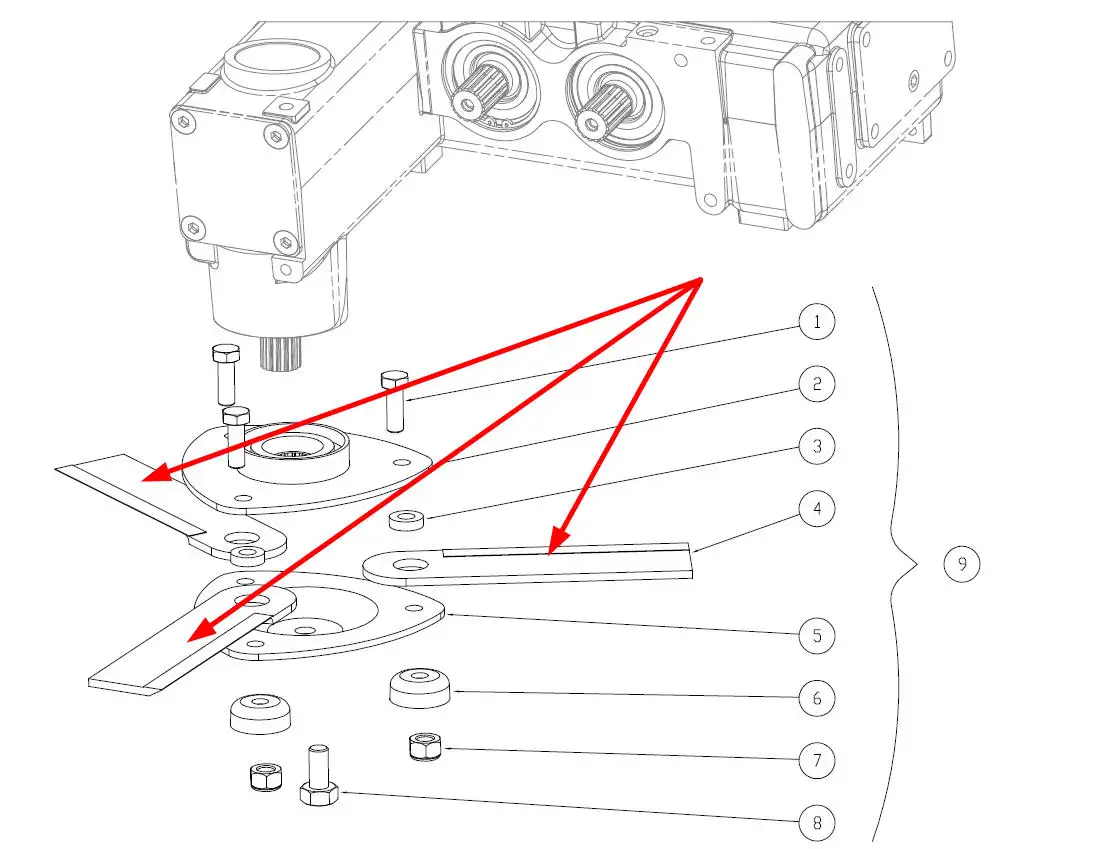 1
2
3
4
5
6
7
8
9