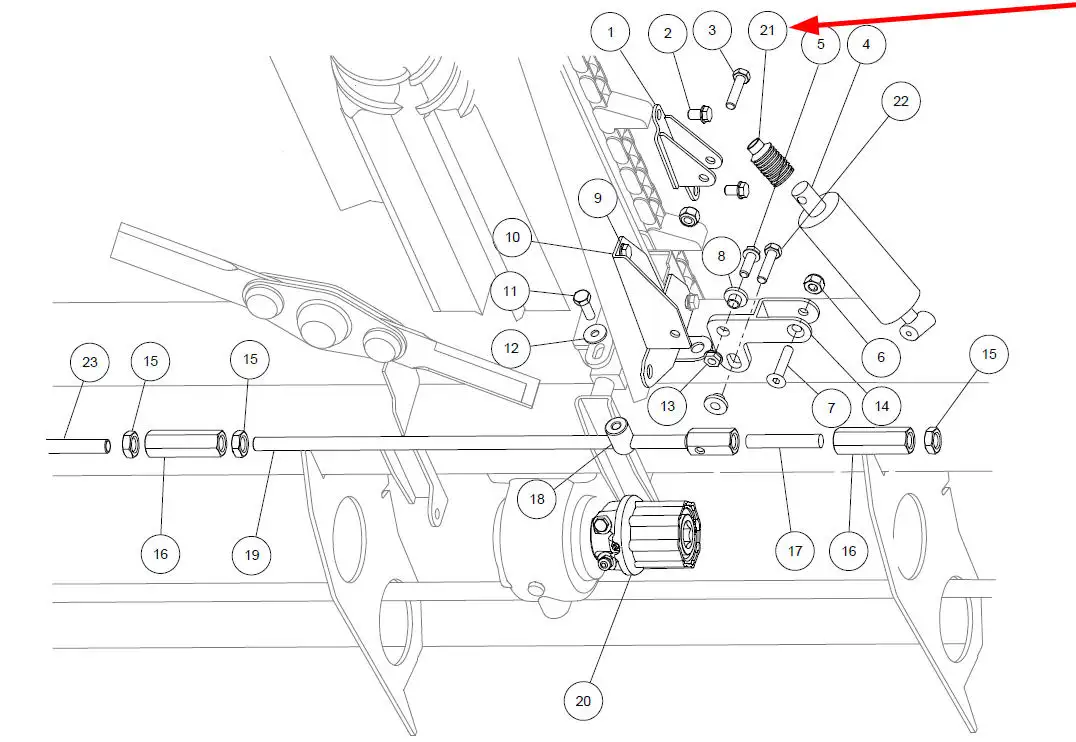 1
2
3
21
5
4
22
9
10
8
11
12
6
15
23
15
15
13
7
14
18
16
19
17
16
20