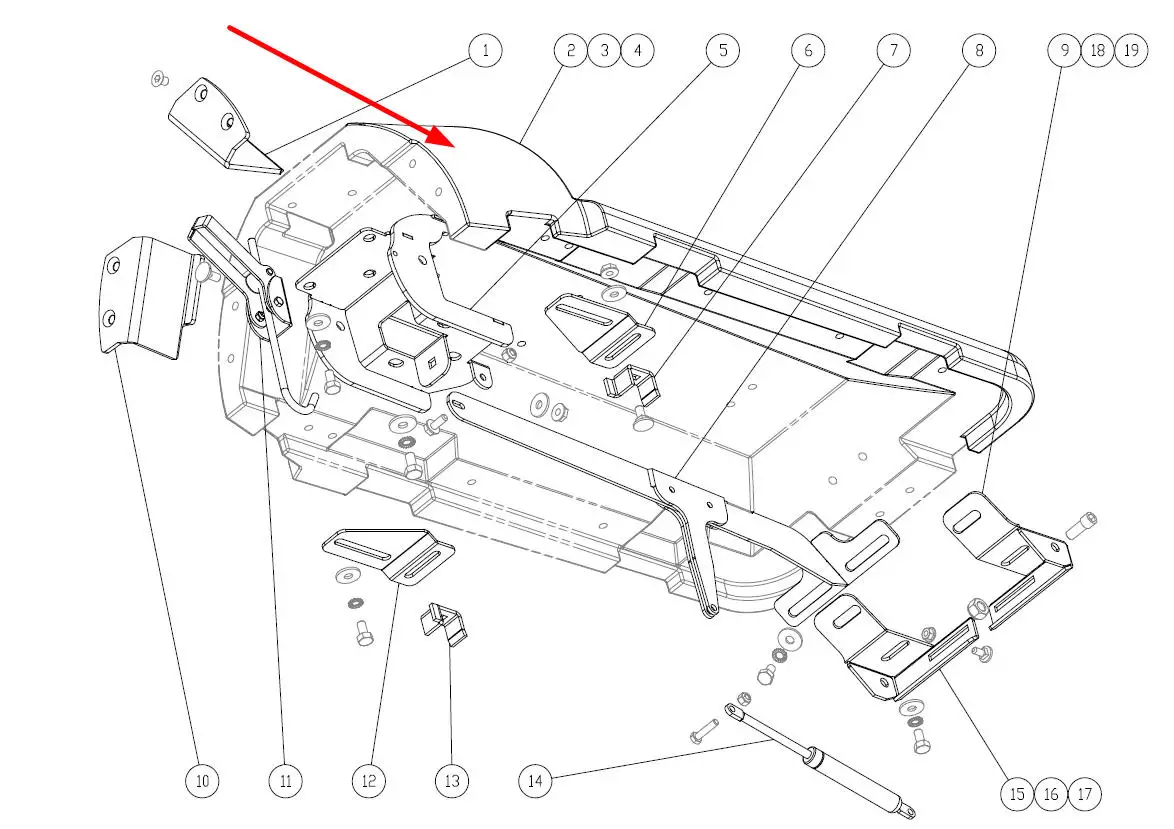 1
2 3 4
5
6
7
8
9 18 19
10
11
12
13
14
15 16 17