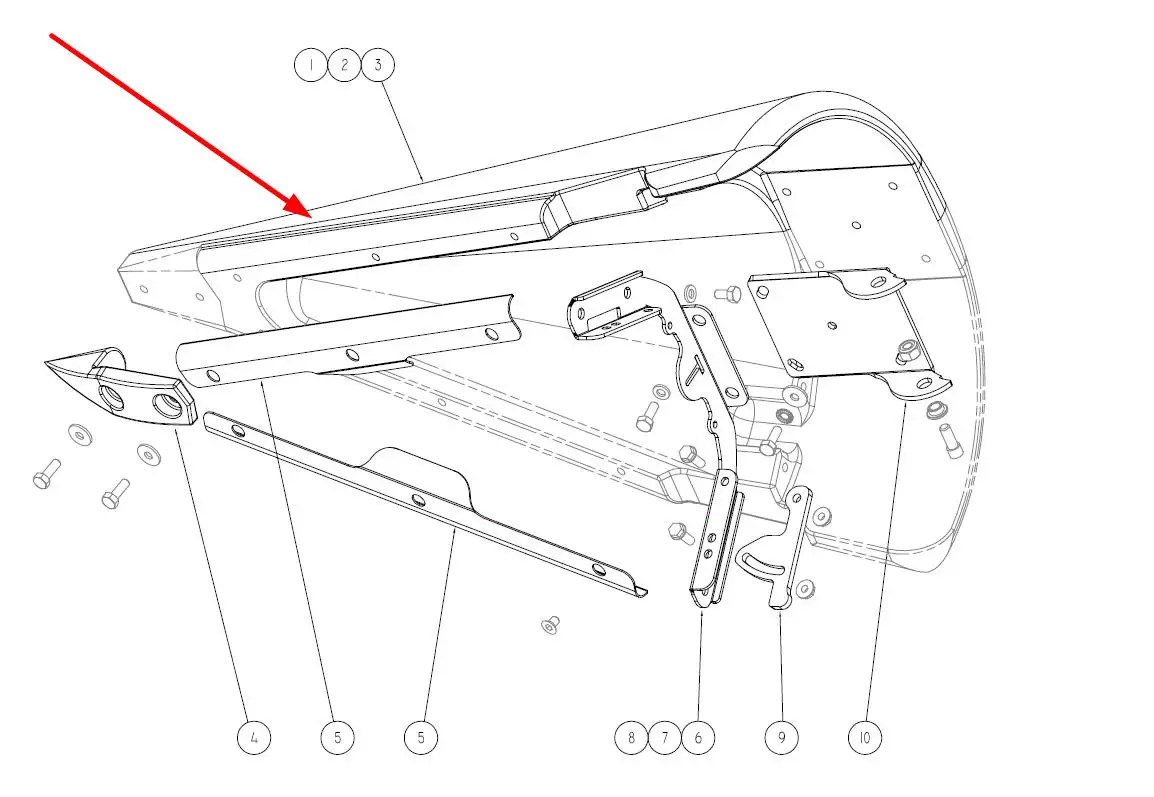 1 2 3

4 5 5 8 7 6 9 10