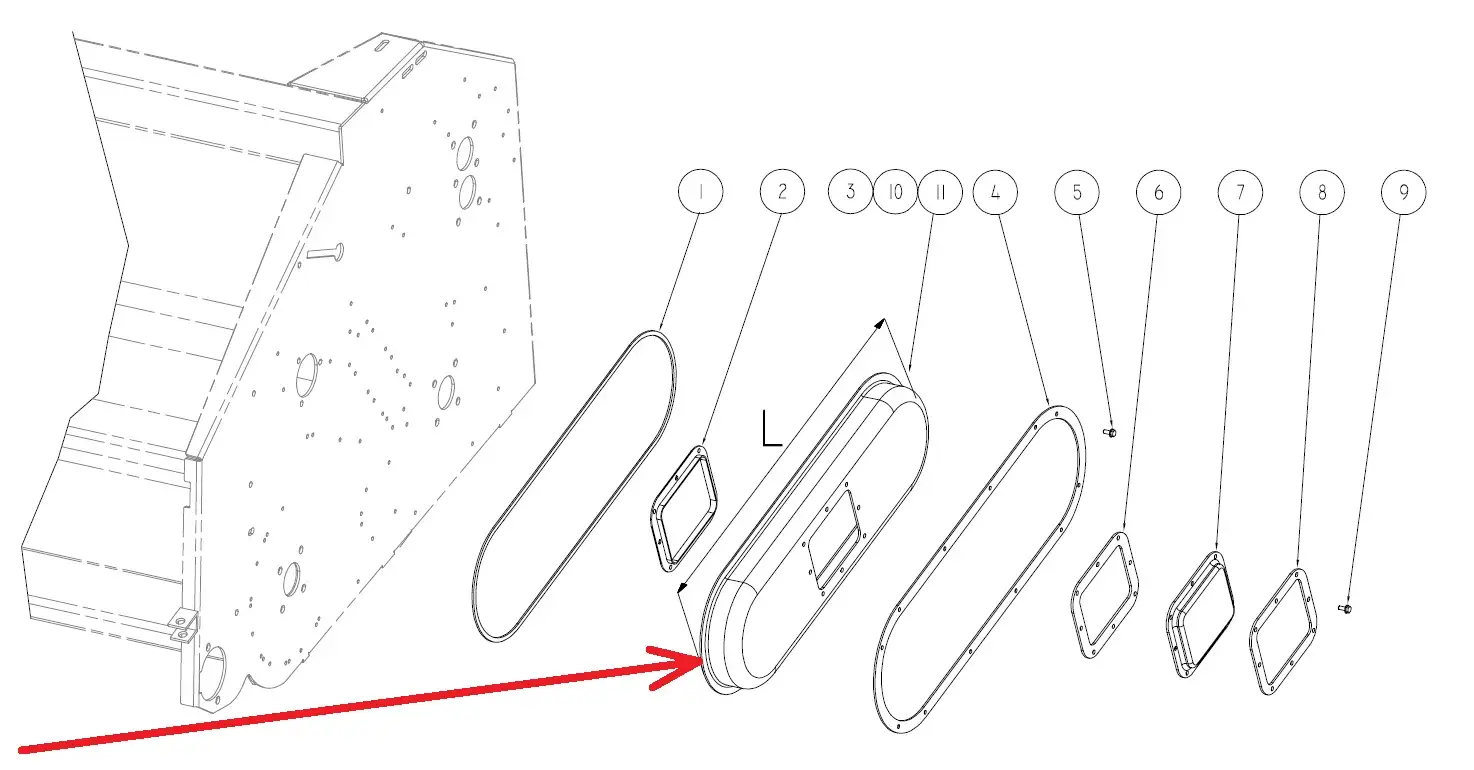 1
2
3
10
11
4
5
6
7
8
9
L