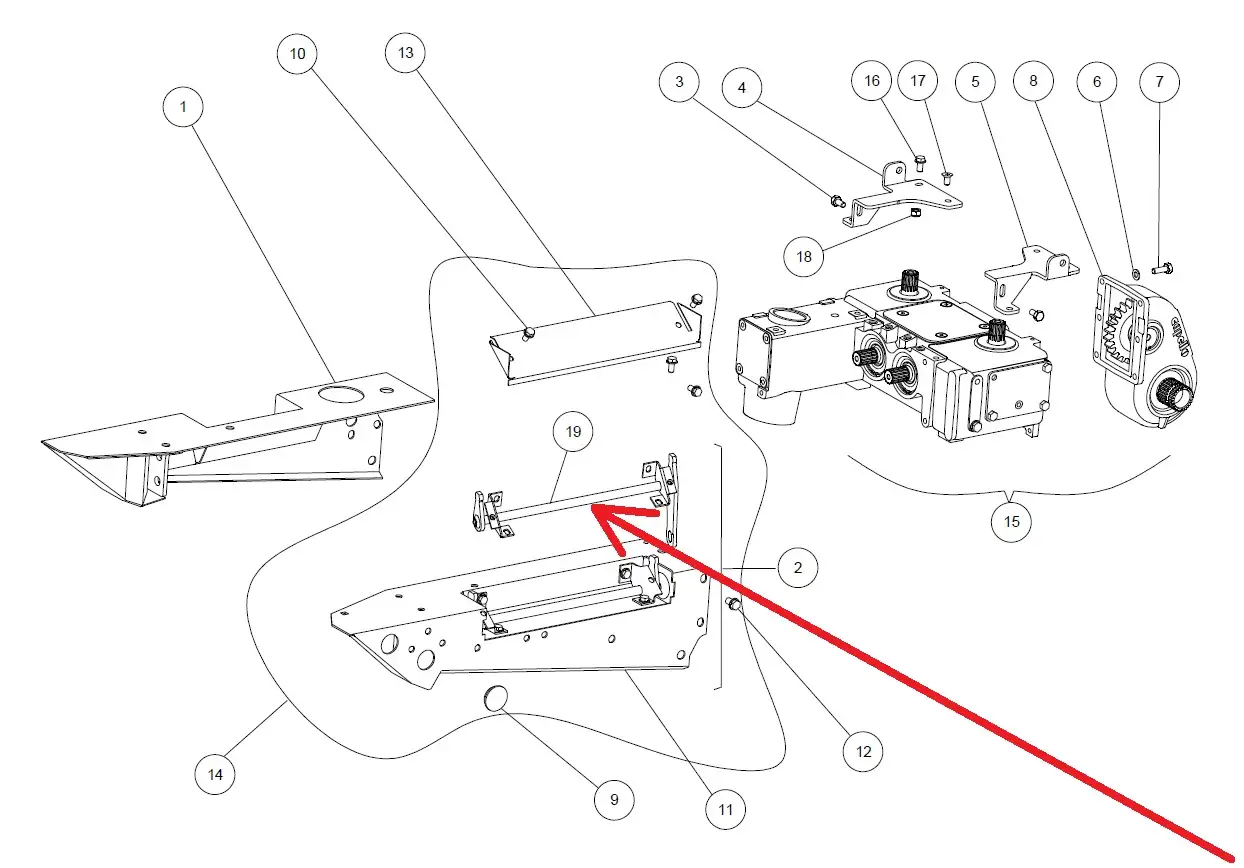 10
13
1
3
4
16
17
5
8
6
7
18
19
15
2
12
14
9
11