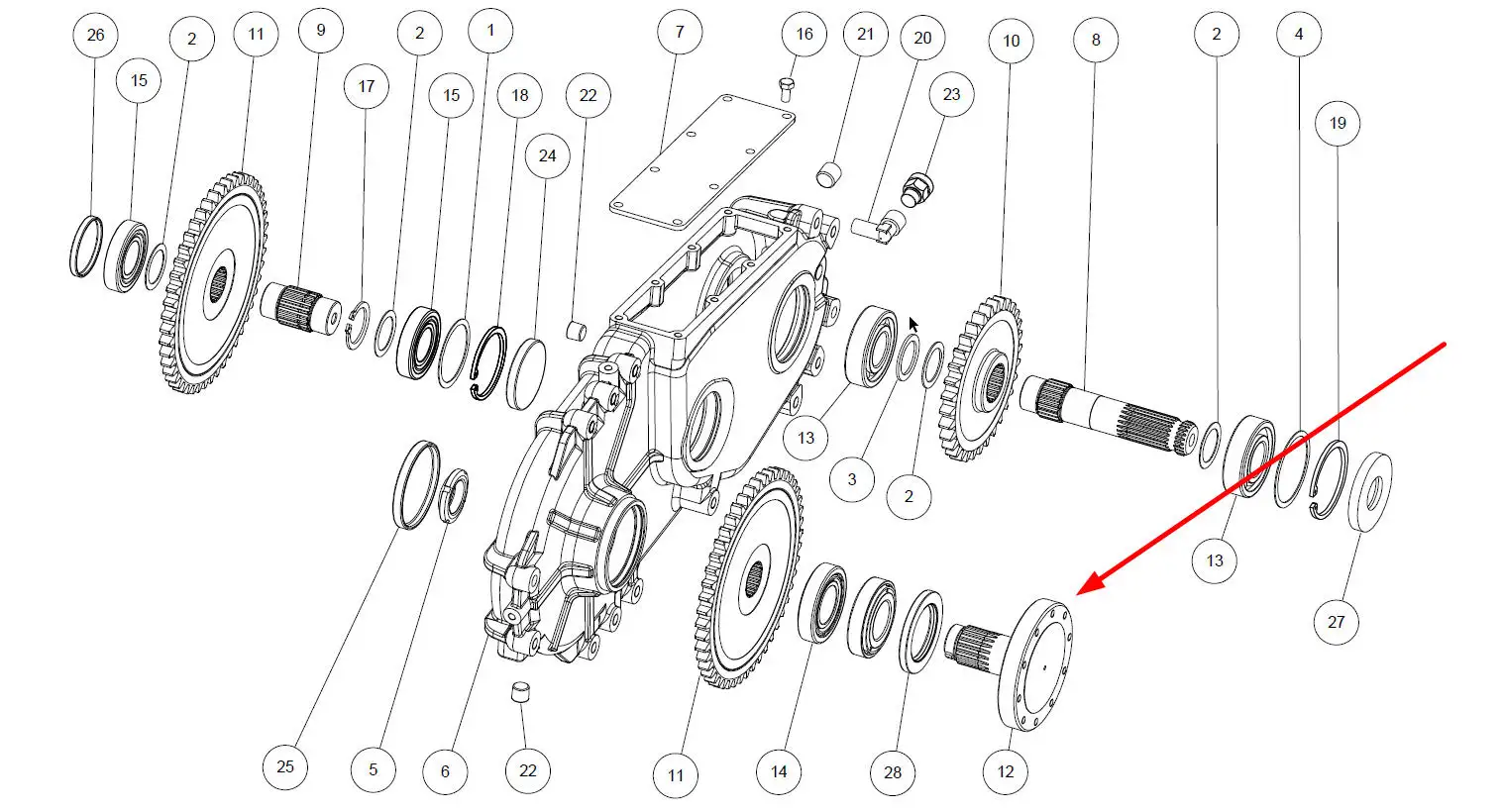 26
15
2
11
9
17
2
15
1
18
22
24
7
16
21
20
23
10
8
2
4
19
13
3
2
13
27
25
5
6
22
11
14
28
12