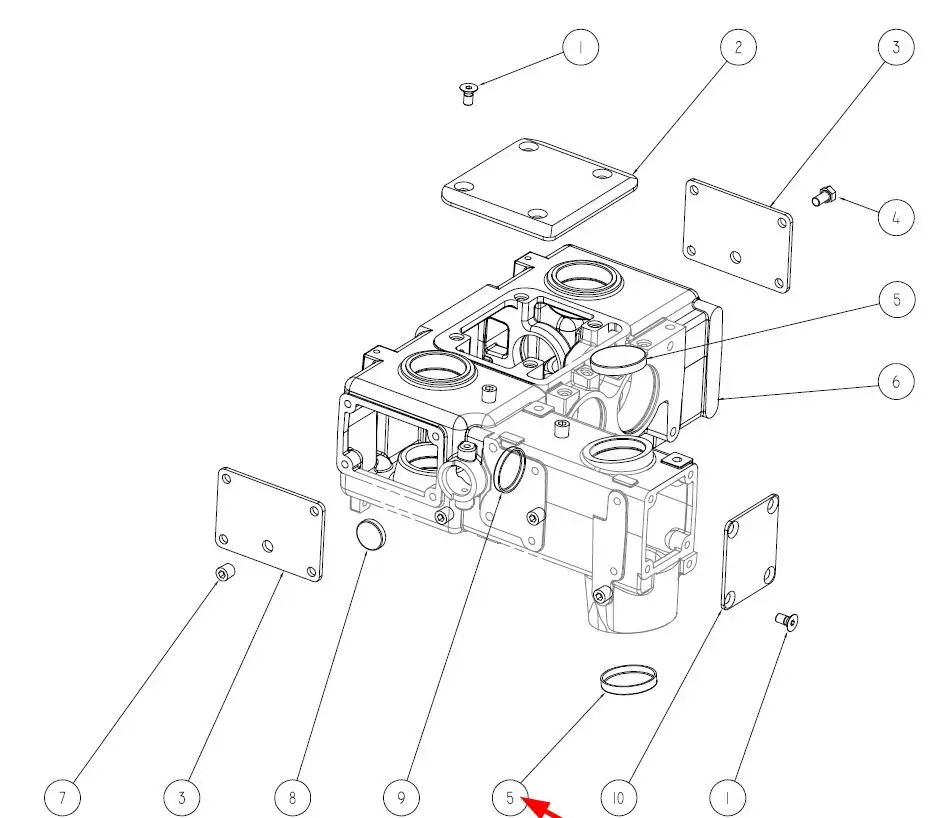 1
2
3
4
5
6
7
3
8
9
5
10
1