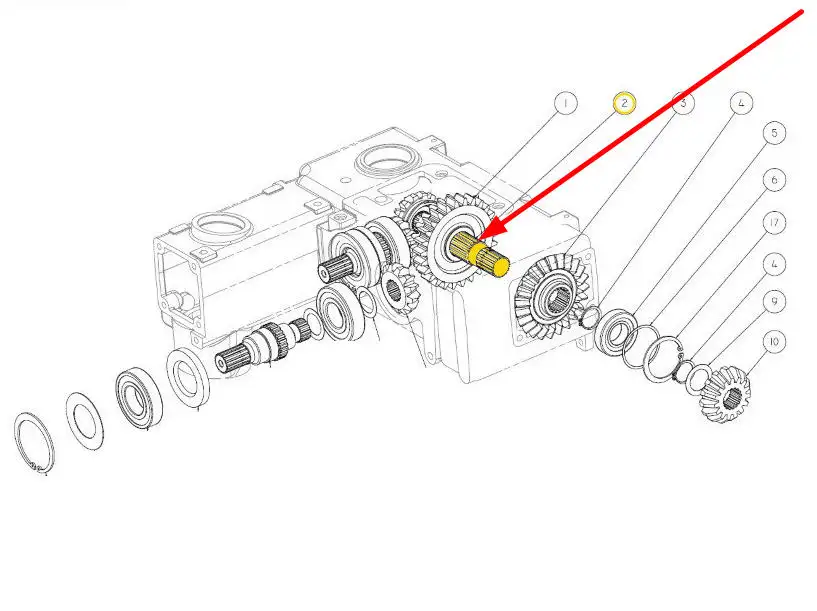 1
2
3
4
5
6
17
4
9
10