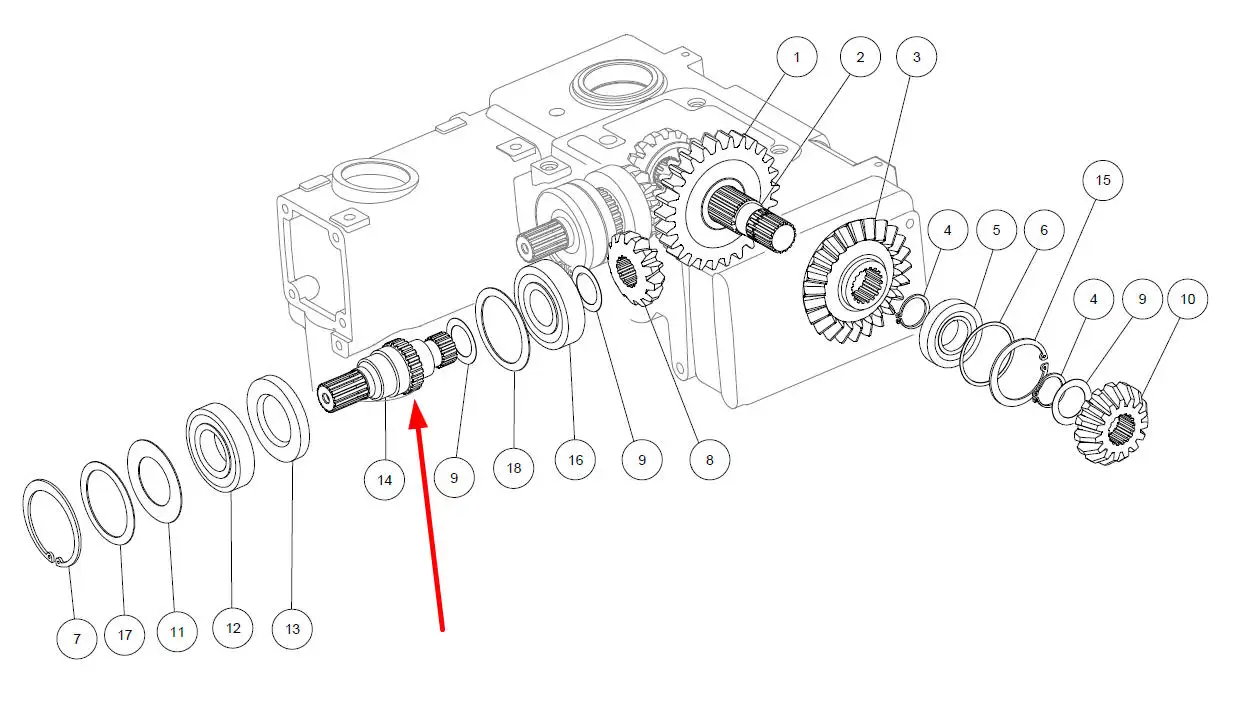 1
2
3
15
4
5
6
4
9
10
14
9
18
16
9
8
7
17
11
12
13