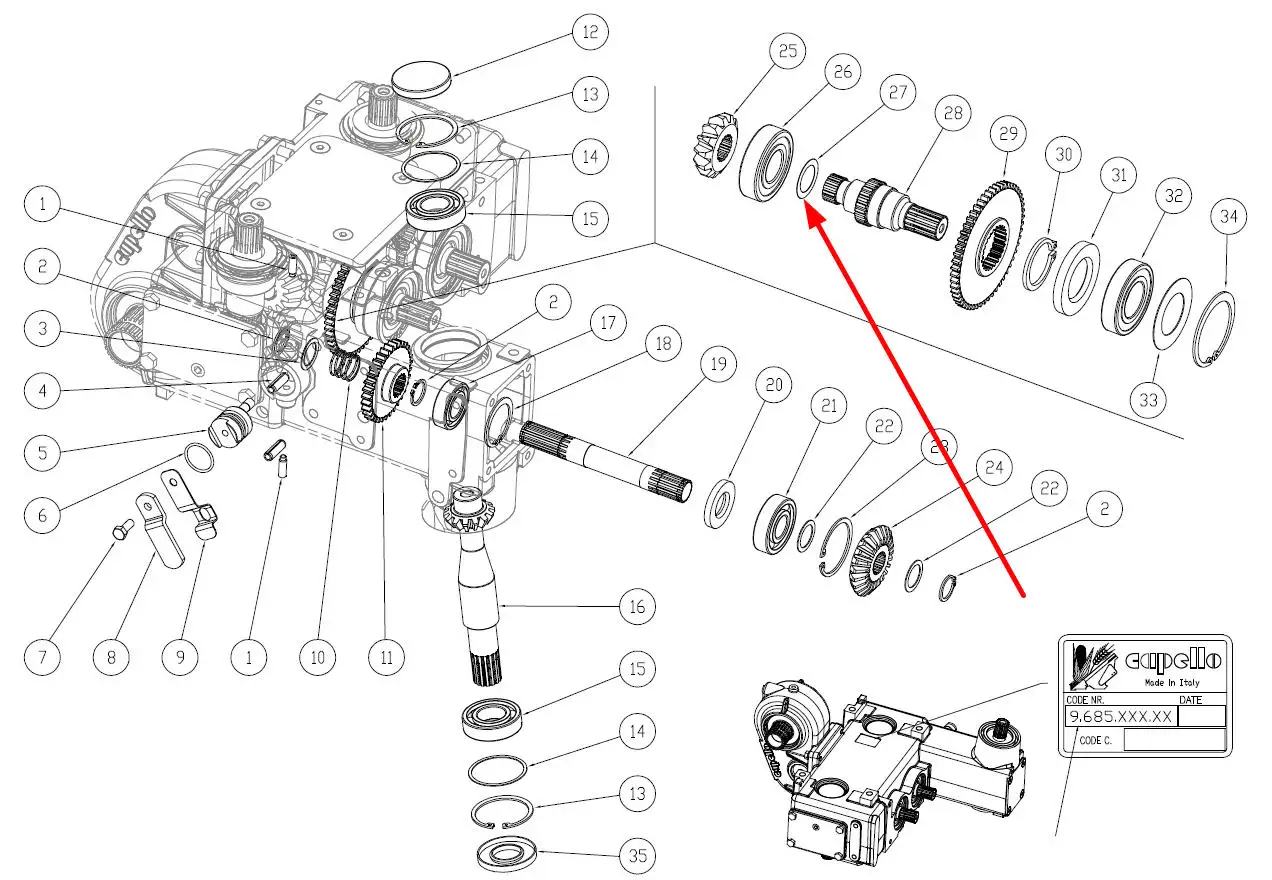 12
13
14
15
1
2
3
4
5
6
7
8
9
1
10
11
2
17
18
19
20
21
22
23
24
22
2
16
15
14
13
35
25
26
27
28
29
30
31
32
34
33
capello
capello
Made In Italy
CODE NR.
DATE
9.685.XXX.XX
CODE C.