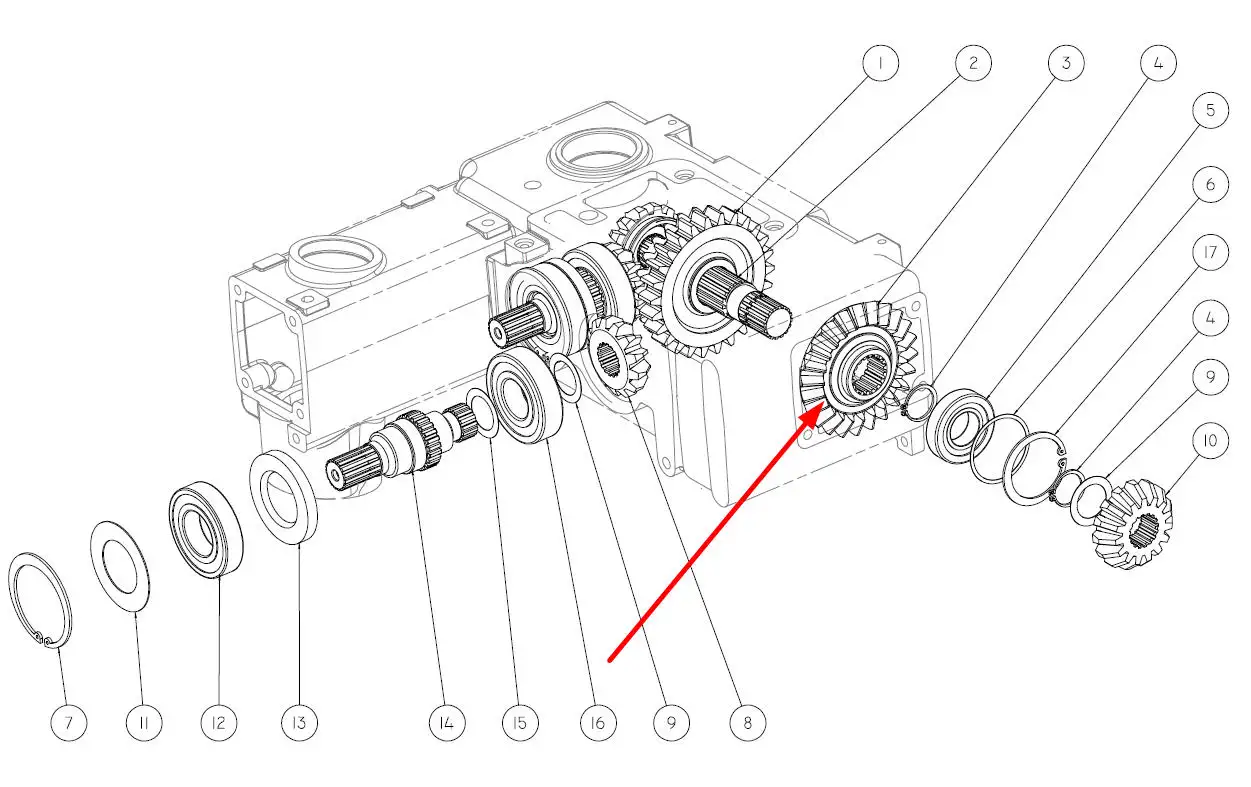 1
2
3
4
5
6
17
4
9
10
7
11
12
13
14
15
16
9
8