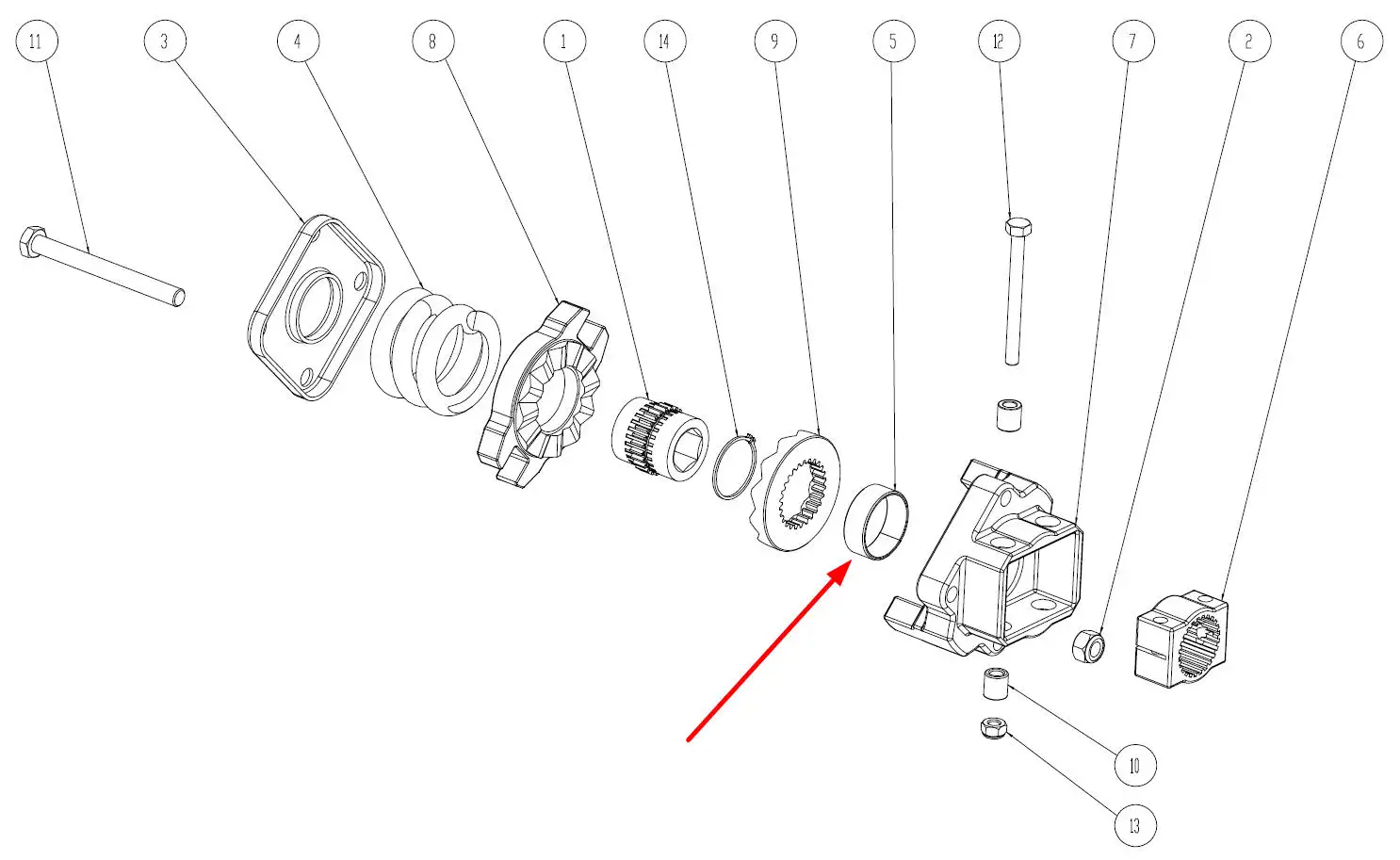 11
3
4
8
1
14
9
5
12
7
2
6
10
13