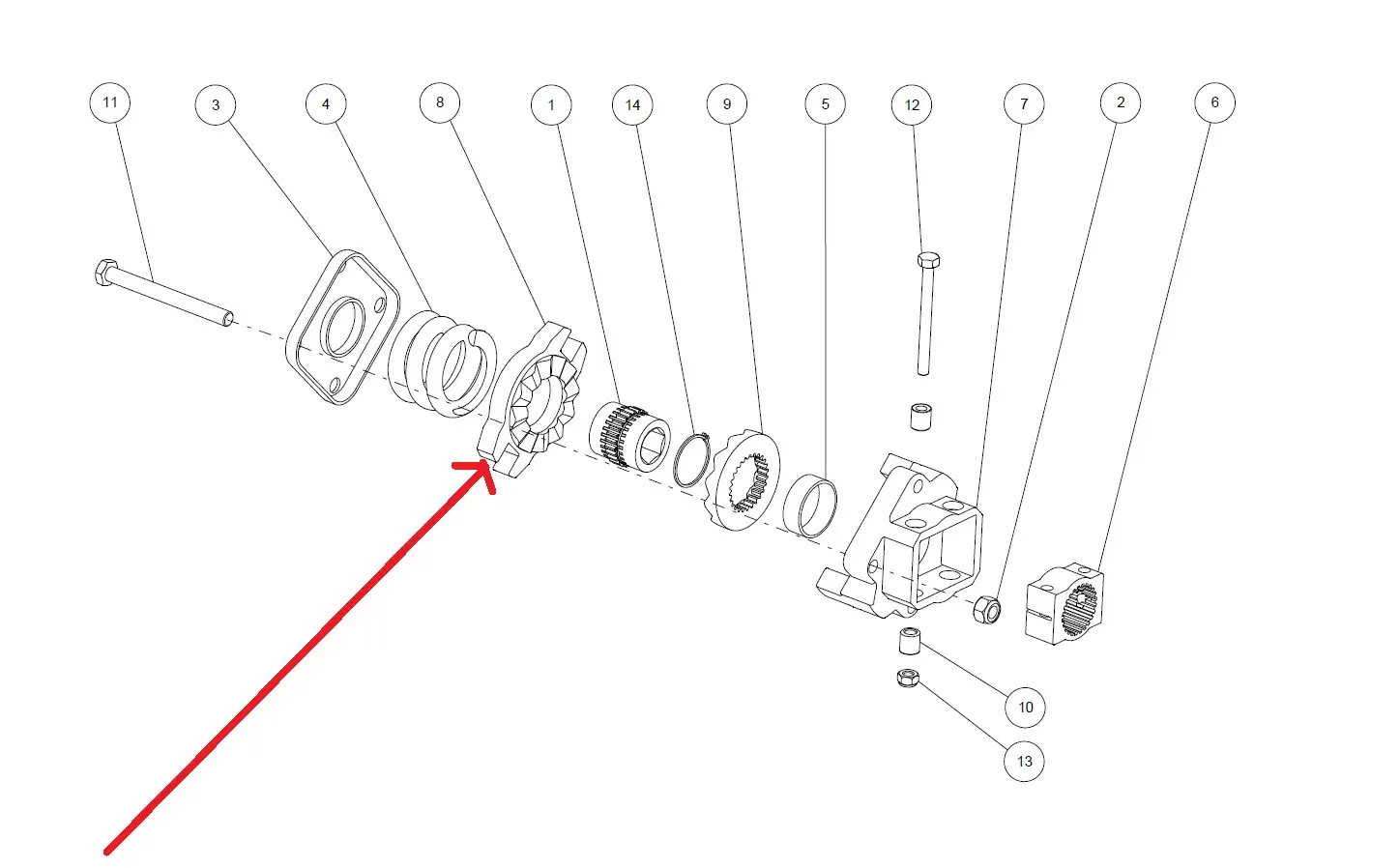 11 3 4 8 1 14 9 5 12 7 2 6

10

13