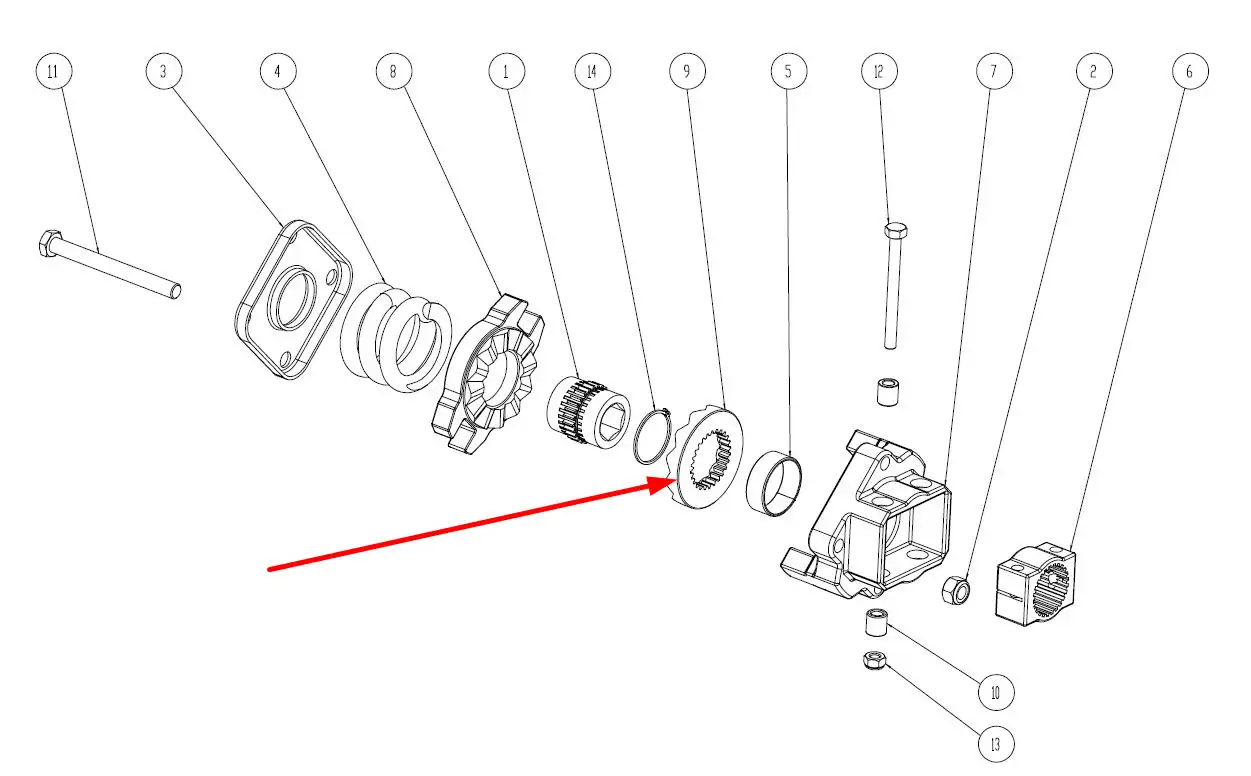 11
3
4
8
1
14
9
5
12
7
2
6
10
13