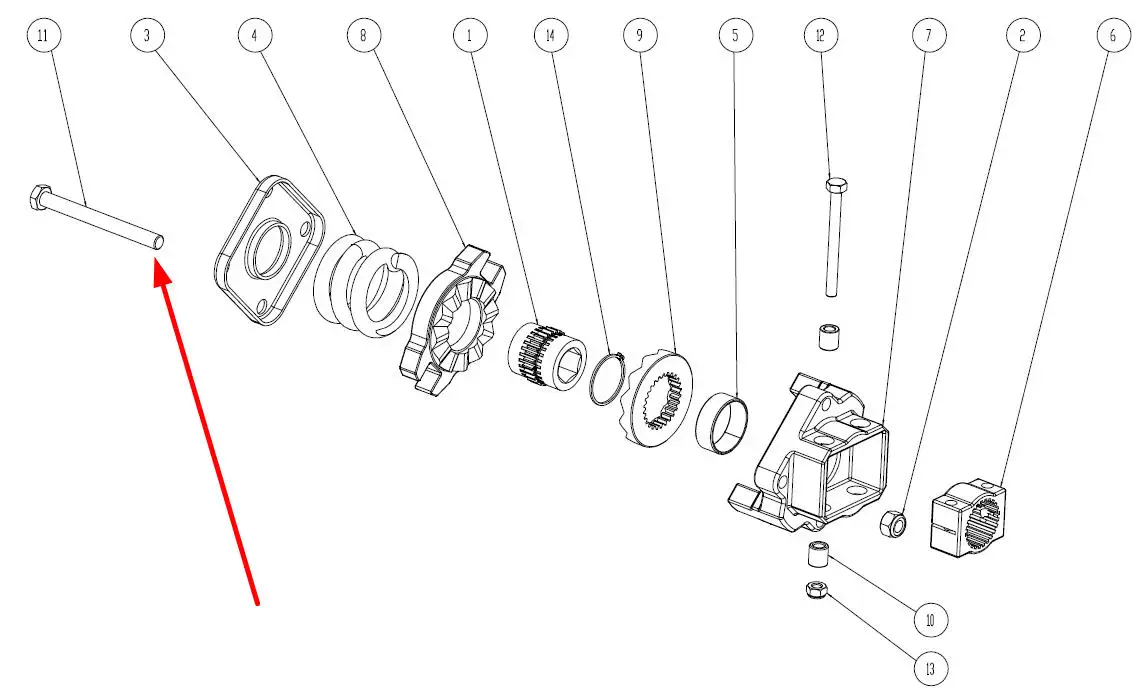 11
3
4
8
1
14
9
5
12
7
2
6
10
13