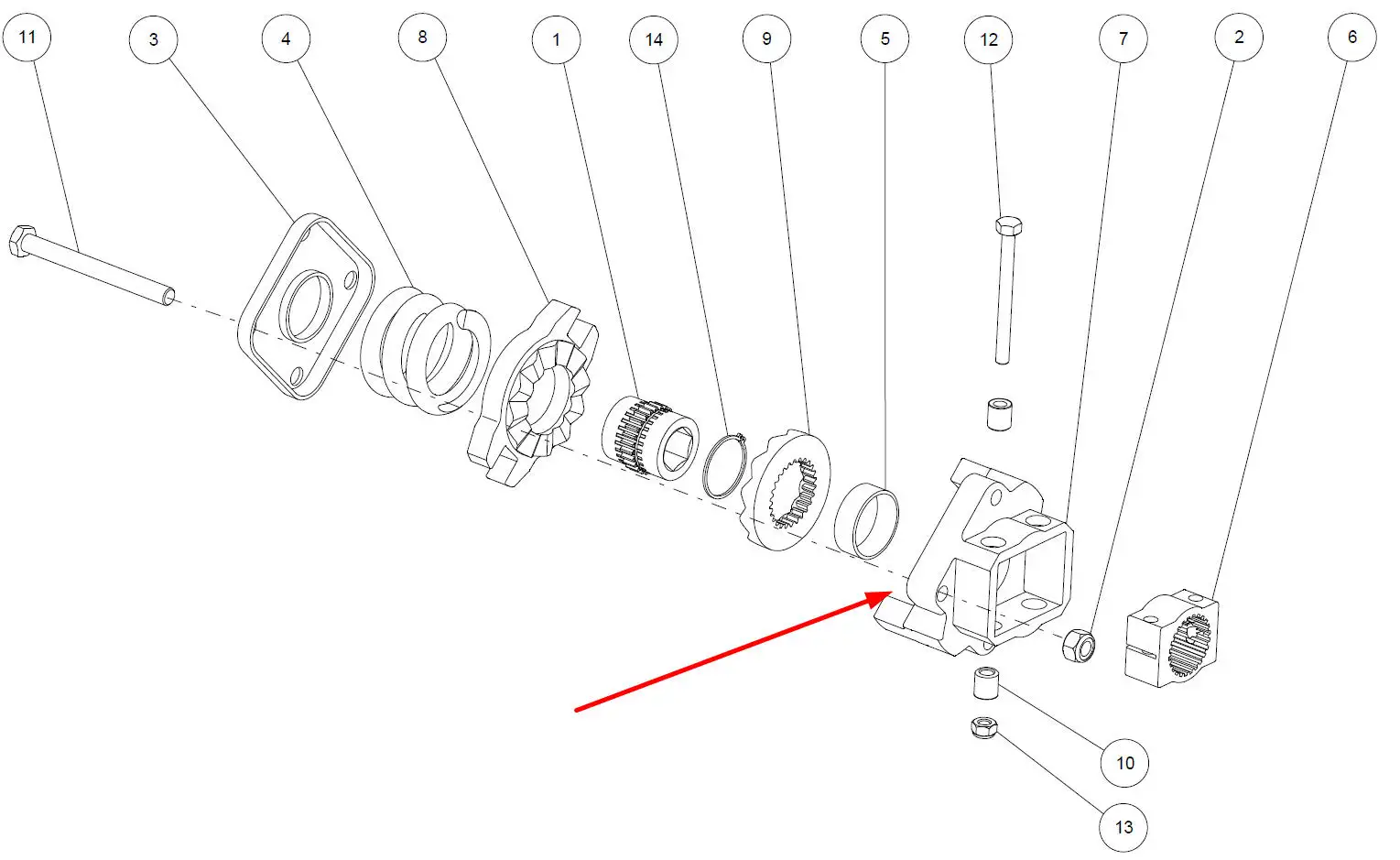 11 3 4 8 1 14 9 5 12 7 2 6

10

13