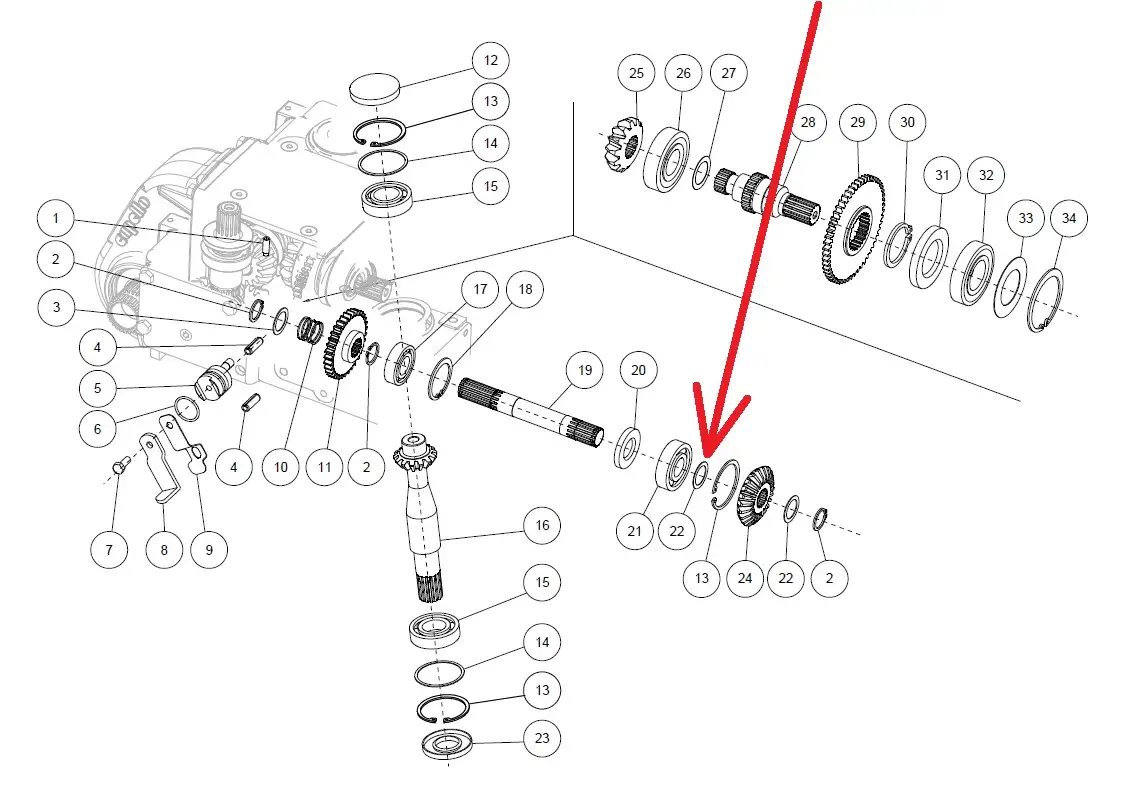 12
13
14
15
1
2
3
4
5
6
7
8
9
4
10
11
2
17
18
19
20
21
22
13
24
22
2
16
15
14
13
23
25
26
27
28
29
30
31
32
33
34