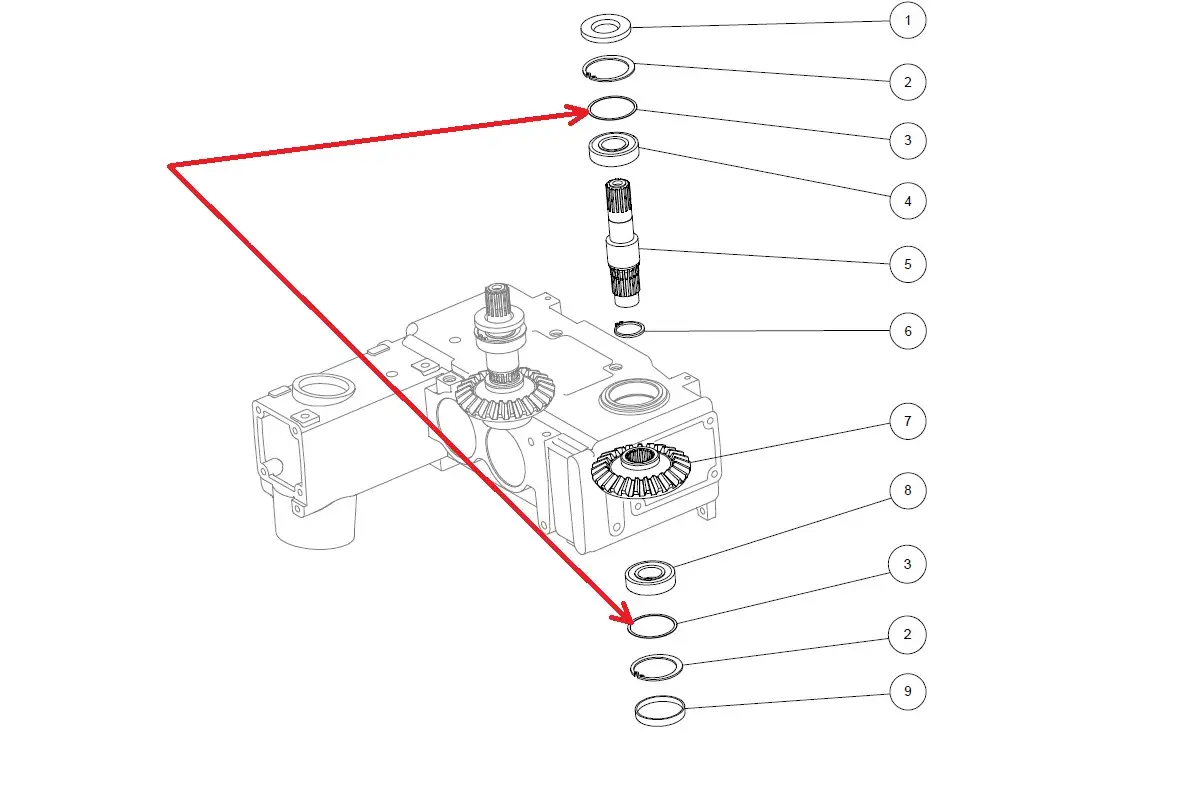 1
2
3
4
5
6
7
8
3
2
9